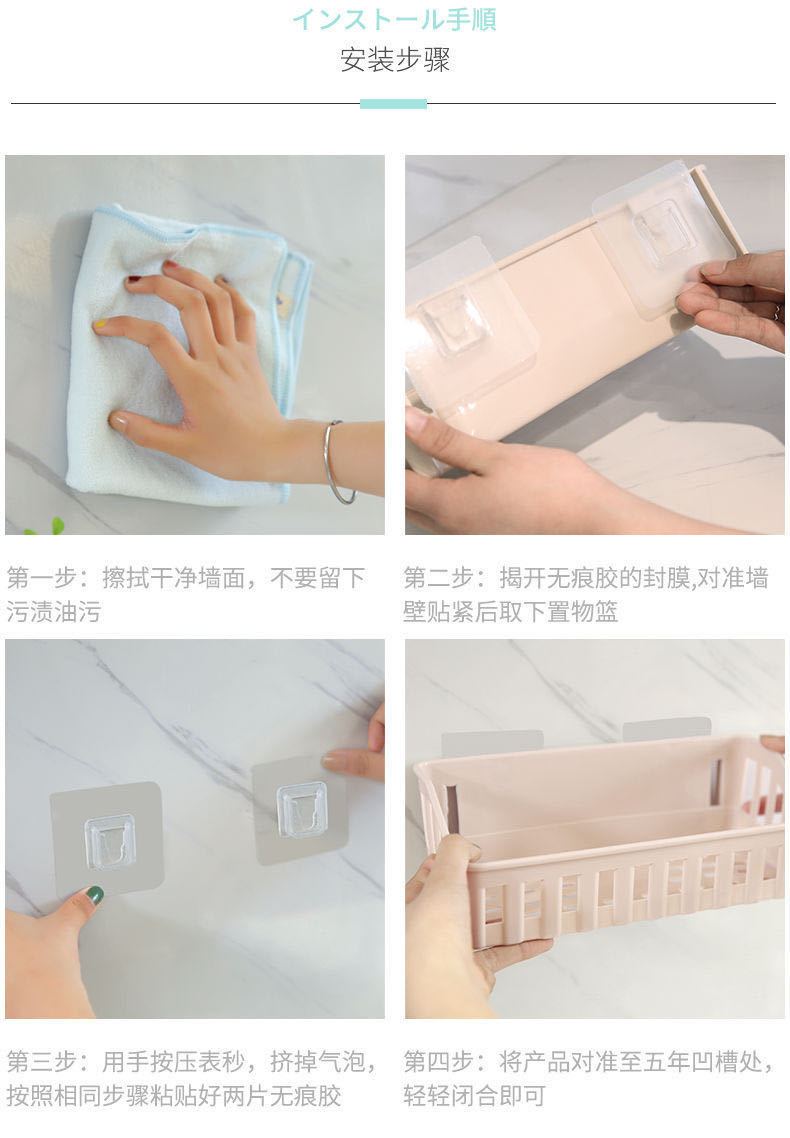 インストール手順
安装步骤

第一步：擦拭干净墙面，不要留下污渍油污

第二步：揭开无痕胶的封膜,对准墙壁贴紧后取下置物篮

第三步：用手按压表秒，挤掉气泡，按照相同步骤粘贴好两片无痕胶

第四步：将产品对准至五年凹槽处，轻轻闭合即可