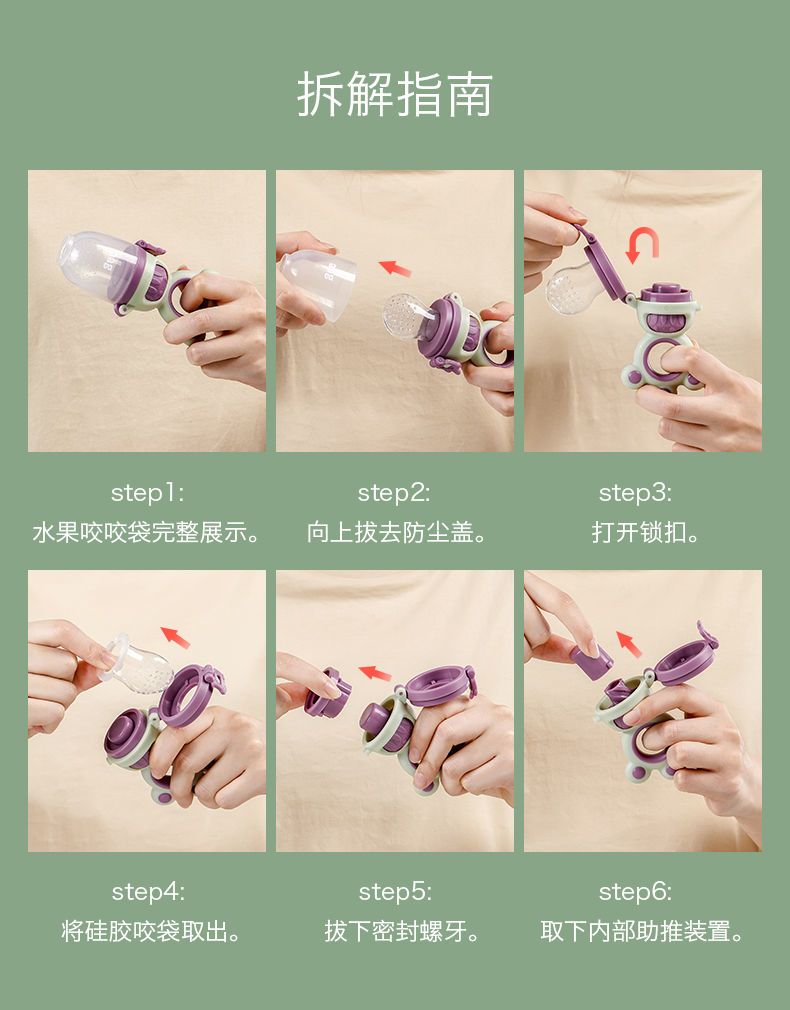 拆解指南

step1:
水果咬咬袋完整展示。

step2:
向上拔去防尘盖。

step3:
打开锁扣。

step4:
将硅胶咬袋取出。

step5:
拔下密封螺牙。

step6:
取下内部助推装置。