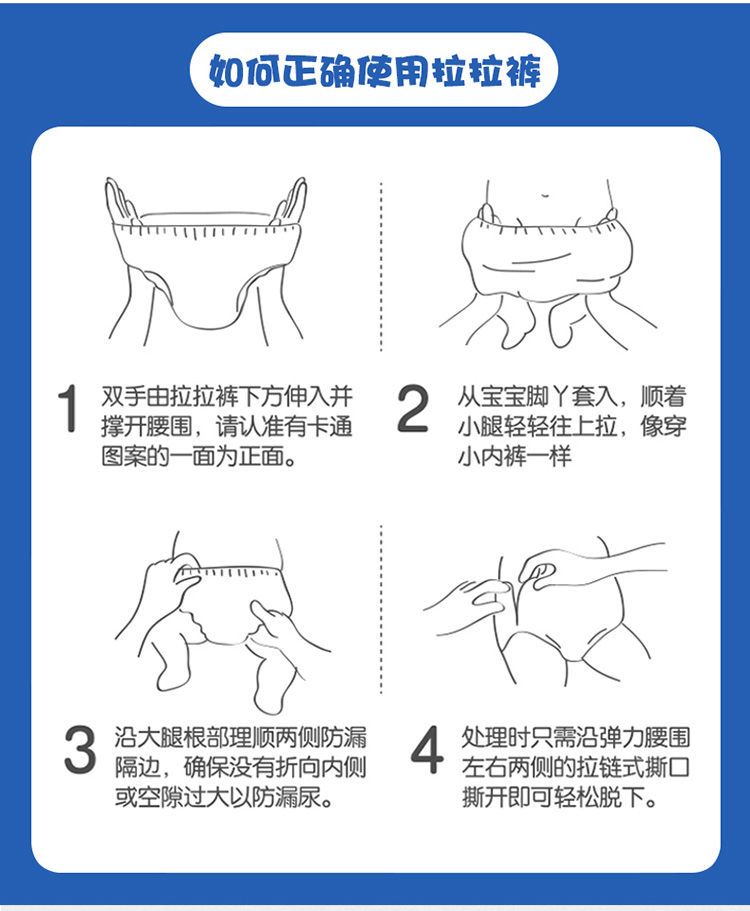 如何正确使用拉拉裤

1 双手由拉拉裤下方伸入并撑开腰围，请认准有卡通图案的一面为正面。

2 从宝宝脚丫套入，顺着小腿轻轻往上拉，像穿小内裤一样

3 沿大腿根部理顺两侧防漏隔边，确保没有折向内侧或空隙过大以防漏尿。

4 处理时只需沿弹力腰围左右两侧的拉链式撕口撕开即可轻松脱下。