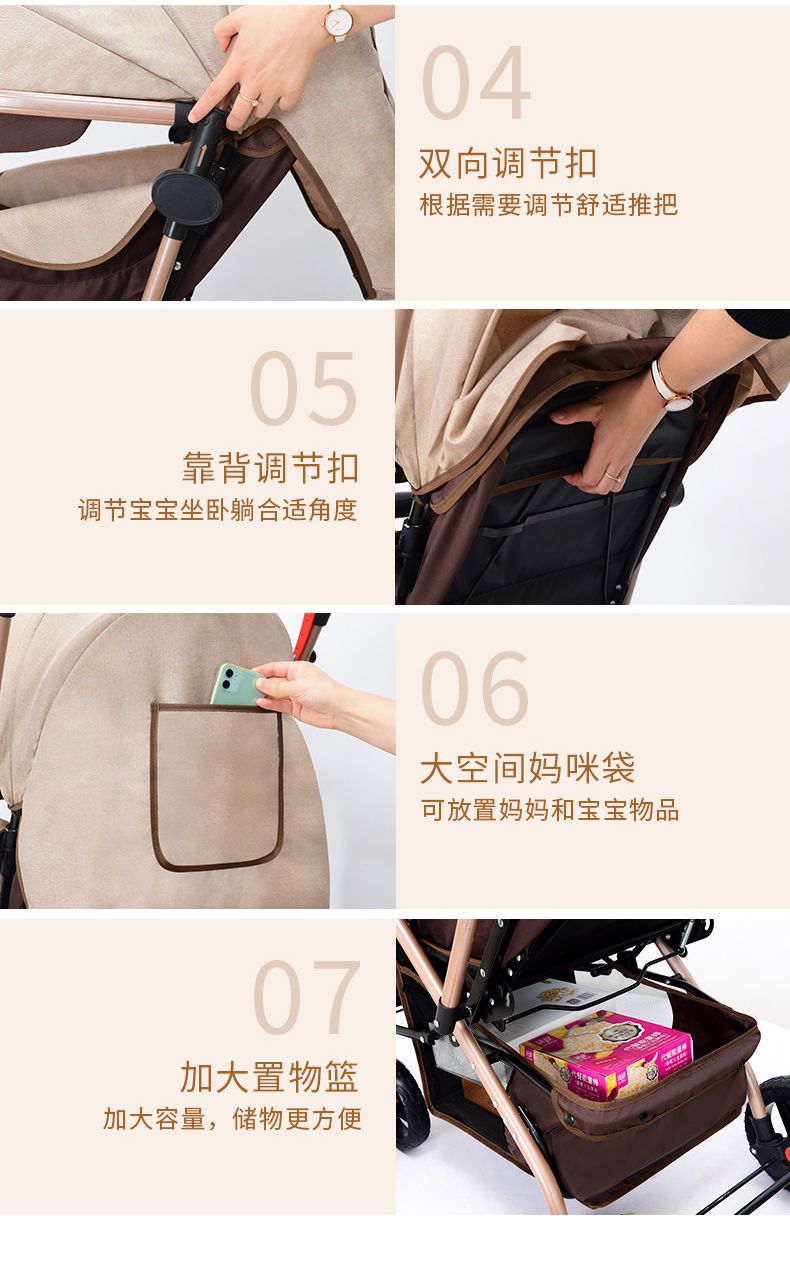 04
双向调节扣
根据需要调节舒适推把

05
靠背调节扣
调节宝宝坐卧躺合适角度

06
大空间妈咪袋
可放置妈妈和宝宝物品

07
加大置物篮
加大容量，储物更方便