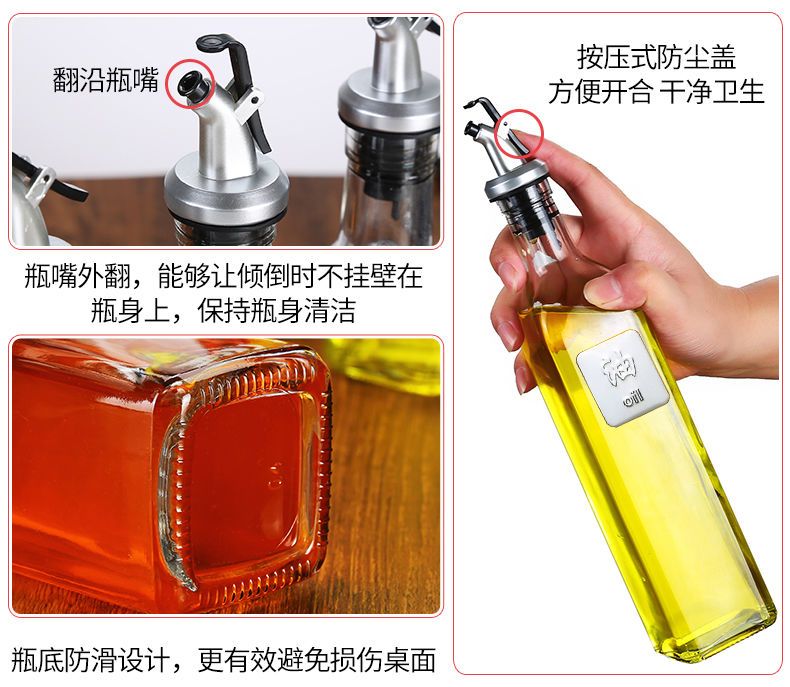 翻沿瓶嘴

瓶嘴外翻，能够让倾倒时不挂壁在瓶身上，保持瓶身清洁

瓶底防滑设计，更有效避免损伤桌面

按压式防尘盖
方便开合 干净卫生

油
oil