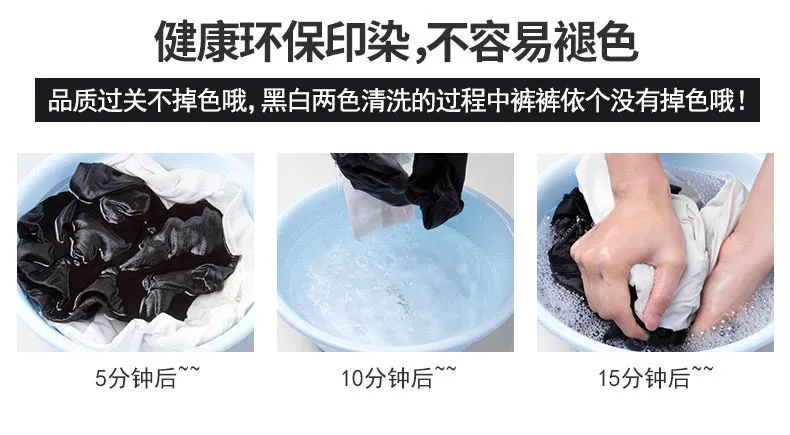 健康环保印染,不容易褪色

品质过关不掉色哦,黑白两色清洗的过程中裤裤依个没有掉色哦!

5分钟后~~

10分钟后~~

15分钟后~~