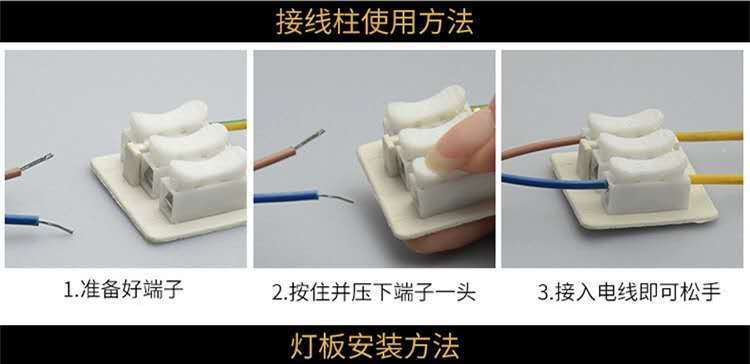 接线柱使用方法

1.准备好端子

2.按住并压下端子一头

3.接入电线即可松手

灯板安装方法