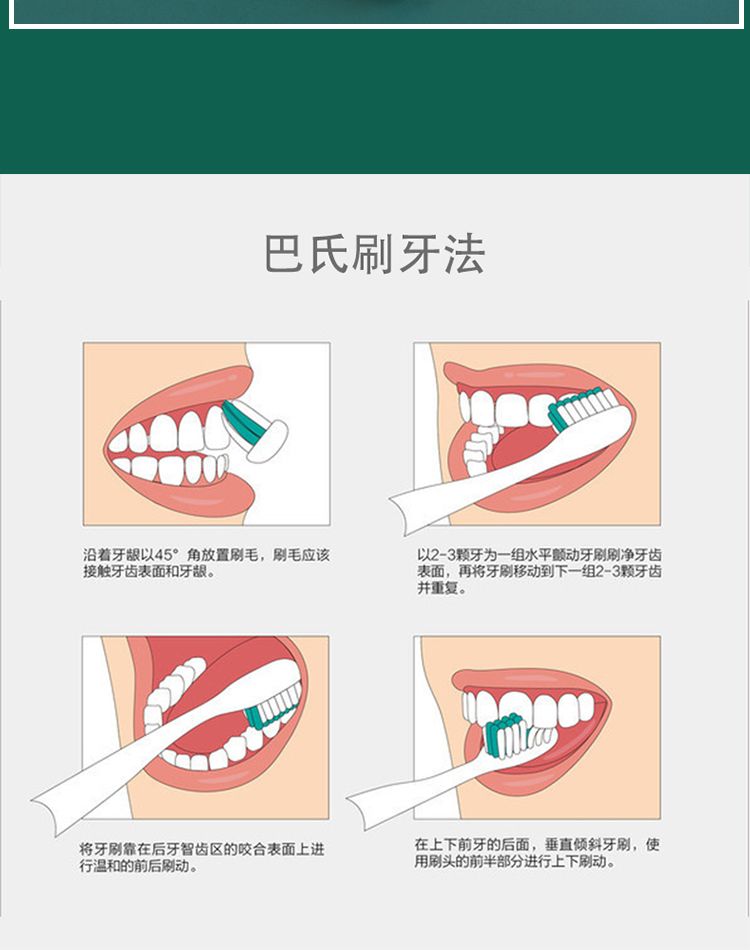 巴氏刷牙法

沿着牙龈以45°角放置刷毛，刷毛应该接触牙齿表面和牙龈。

以2-3颗牙为一组水平颤动牙刷刷净牙齿表面，再将牙刷移动到下一组2-3颗牙齿并重复。

将牙刷靠在后牙智齿区的咬合表面上进行温和的前后刷动。

在上下前牙的后面，垂直倾斜牙刷，使用刷头的前半部分进行上下刷动。