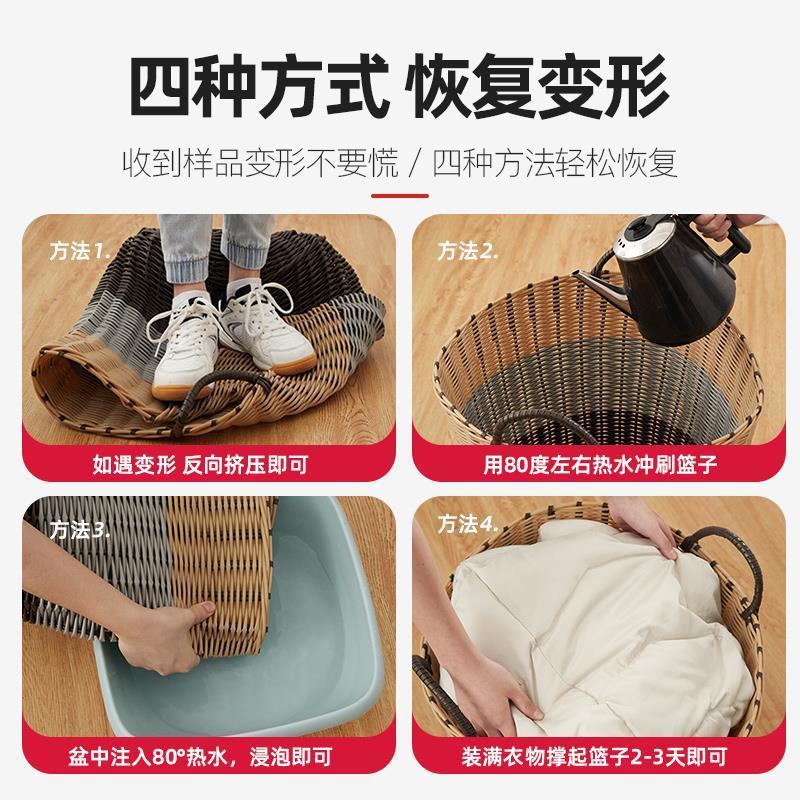 四种方式 恢复变形

收到样品变形不要慌 / 四种方法轻松恢复

方法1.

如遇变形 反向挤压即可

方法2.

用80度左右热水冲刷篮子

方法3.

盆中注入80°热水，浸泡即可

方法4.

装满衣物撑起篮子2-3天即可