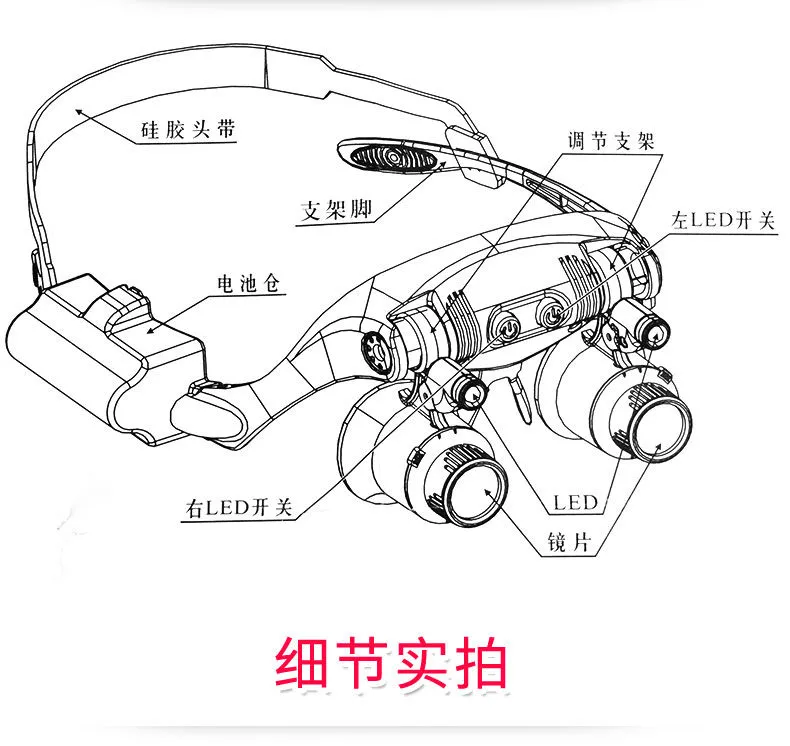 硅胶头带

调节支架

支架脚

左LED开关

电池仓

右LED开关

LED

镜片

细节实拍