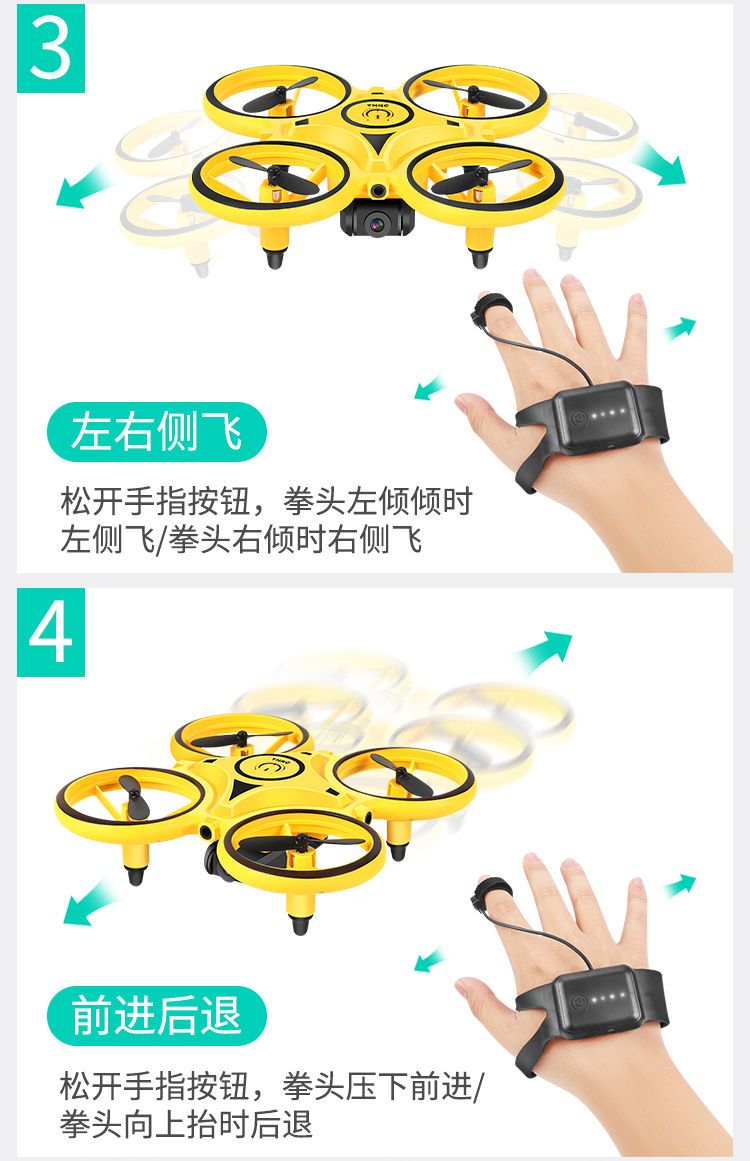 3

左右侧飞

松开手指按钮，拳头左倾倾时左侧飞/拳头右倾时右侧飞

4

前进后退

松开手指按钮，拳头压下前进/拳头向上抬时后退