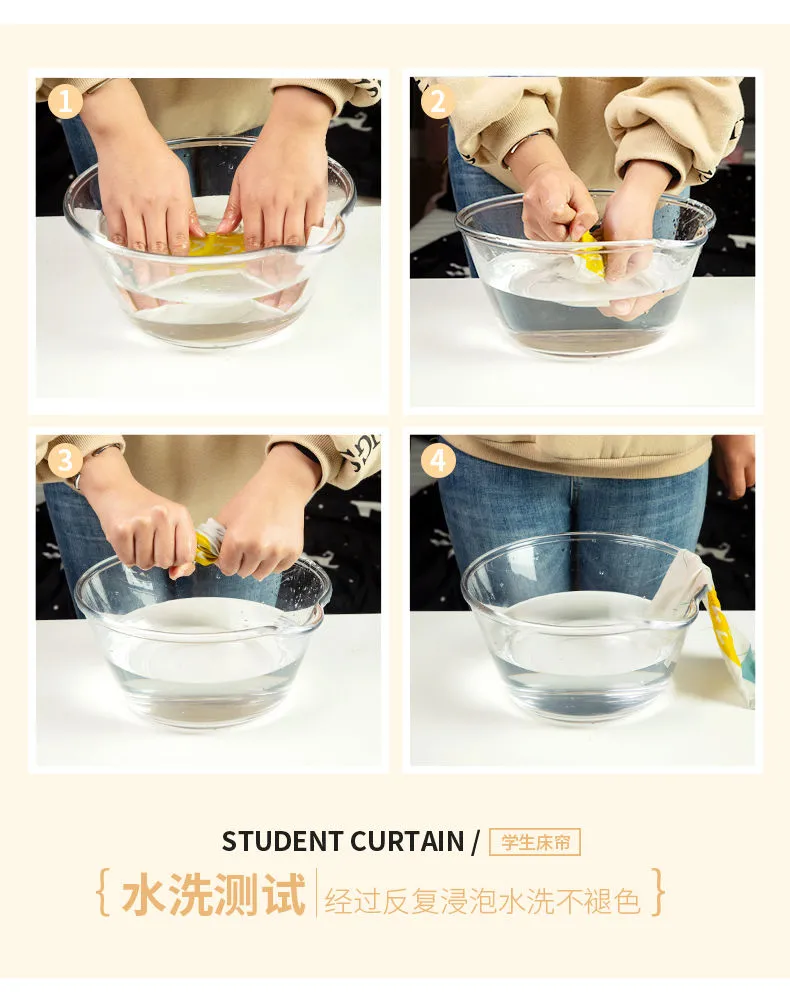 1

2

3

4

STUDENT CURTAIN / 学生床帘

{ 水洗测试 | 经过反复浸泡水洗不褪色 }