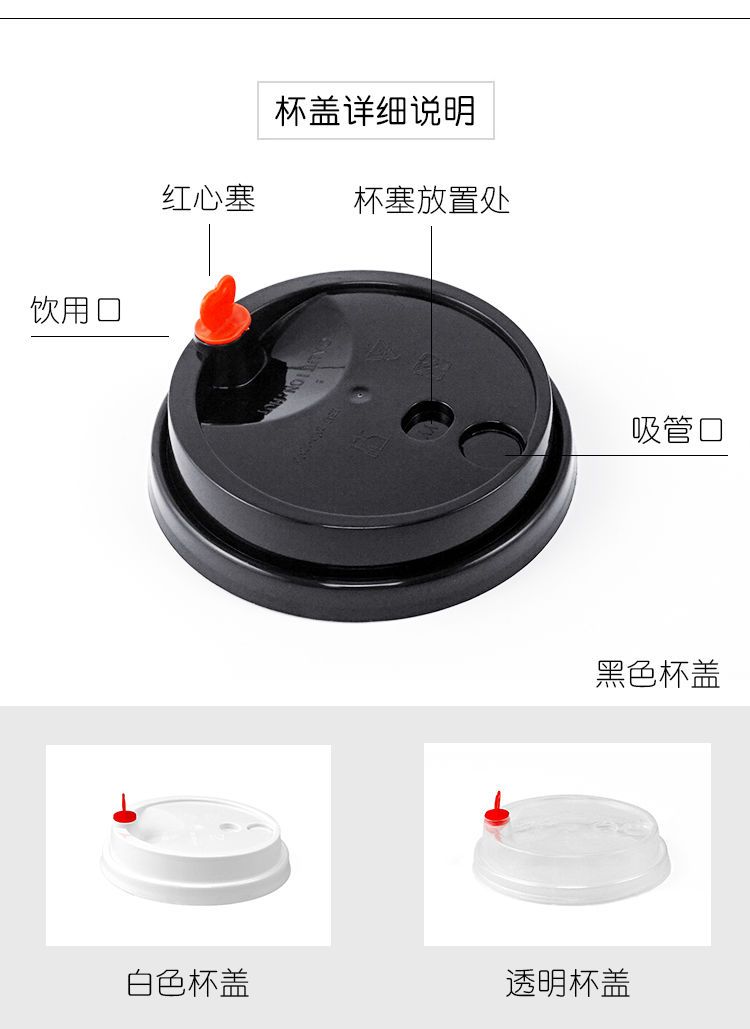 杯盖详细说明

红心塞

杯塞放置处

饮用口

吸管口

黑色杯盖

白色杯盖

透明杯盖