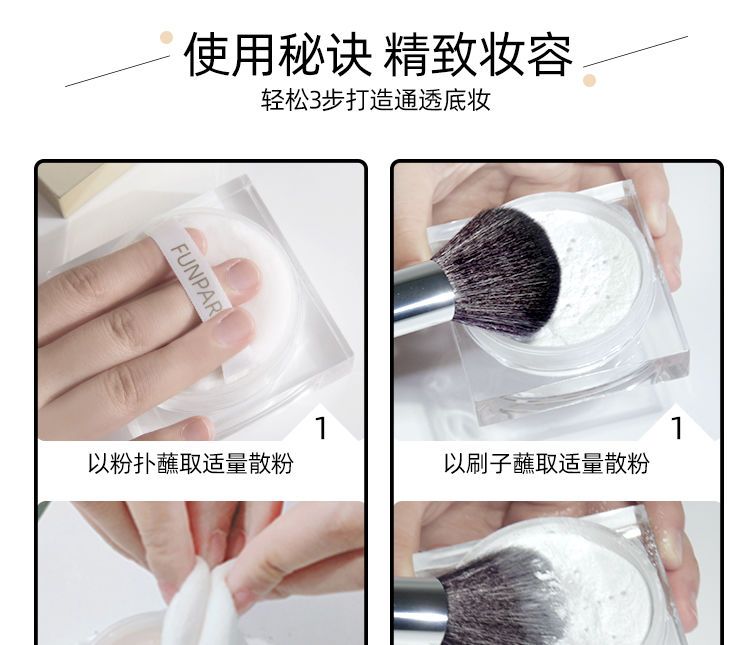 使用秘诀 精致妆容
轻松3步打造通透底妆

FUNPAR

1

以粉扑蘸取适量散粉

1

以刷子蘸取适量散粉