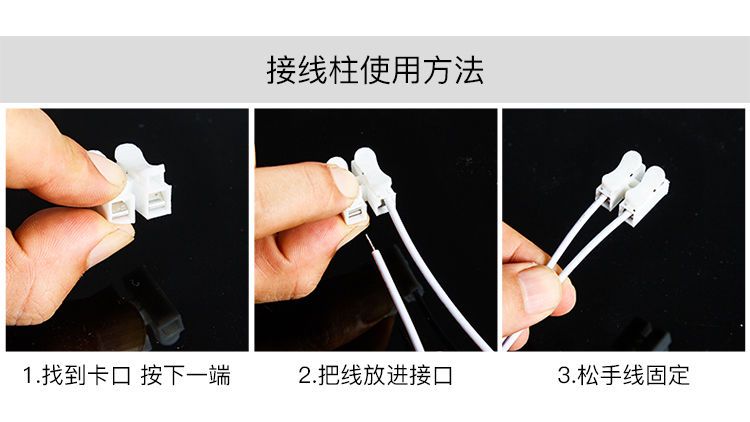 接线柱使用方法

1.找到卡口 按下一端

2.把线放进接口

3.松手线固定