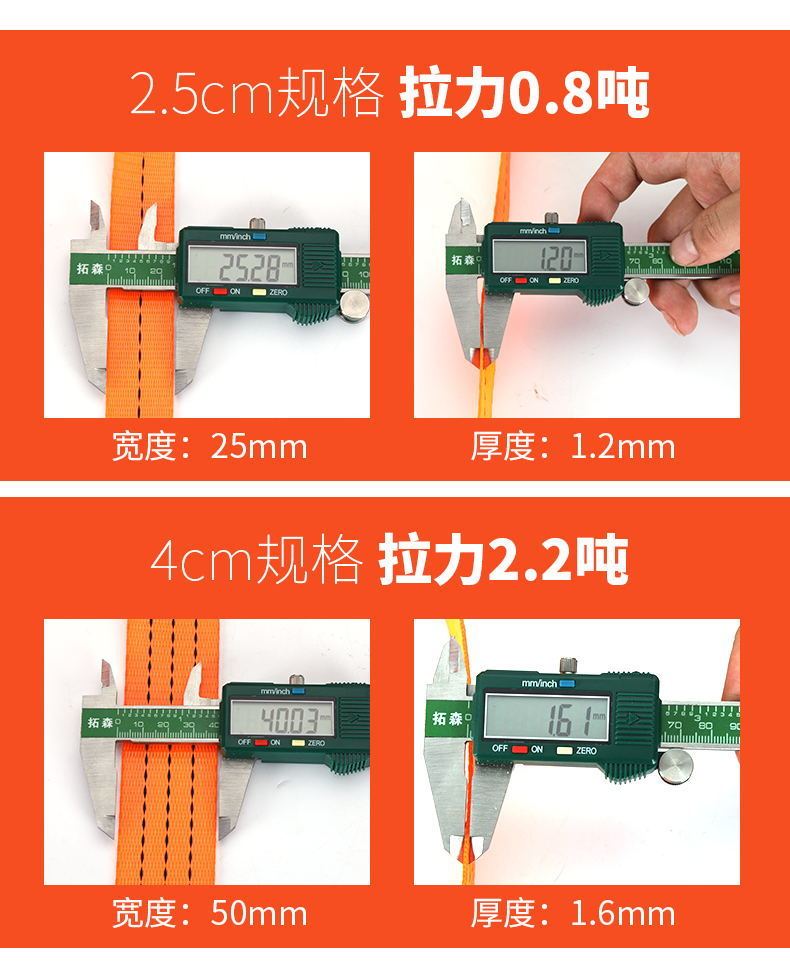 2.5cm规格 拉力0.8吨

拓森 0 10 20
mm/inch
25.28 mm
OFF ON ZERO

拓森
mm/inch
1.20 mm
OFF ON ZERO
70 80

宽度：25mm

厚度：1.2mm

4cm规格 拉力2.2吨

拓森 0 10 20 30 40
mm/inch
40.03 mm
OFF ON ZERO

拓森
mm/inch
1.61 mm
OFF ON ZERO
70 80 90

宽度：50mm

厚度：1.6mm