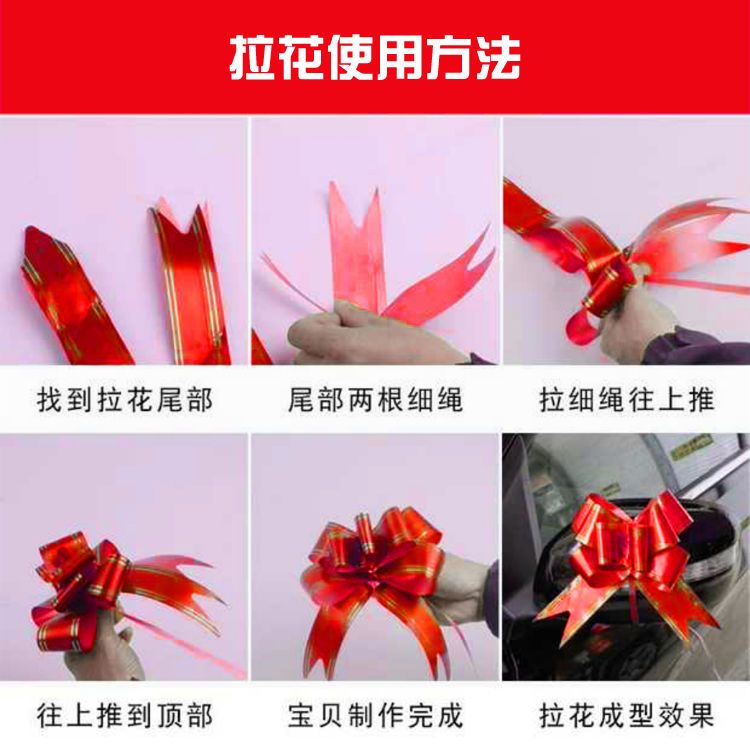 拉花使用方法

找到拉花尾部

尾部两根细绳

拉细绳往上推

往上推到顶部

宝贝制作完成

拉花成型效果