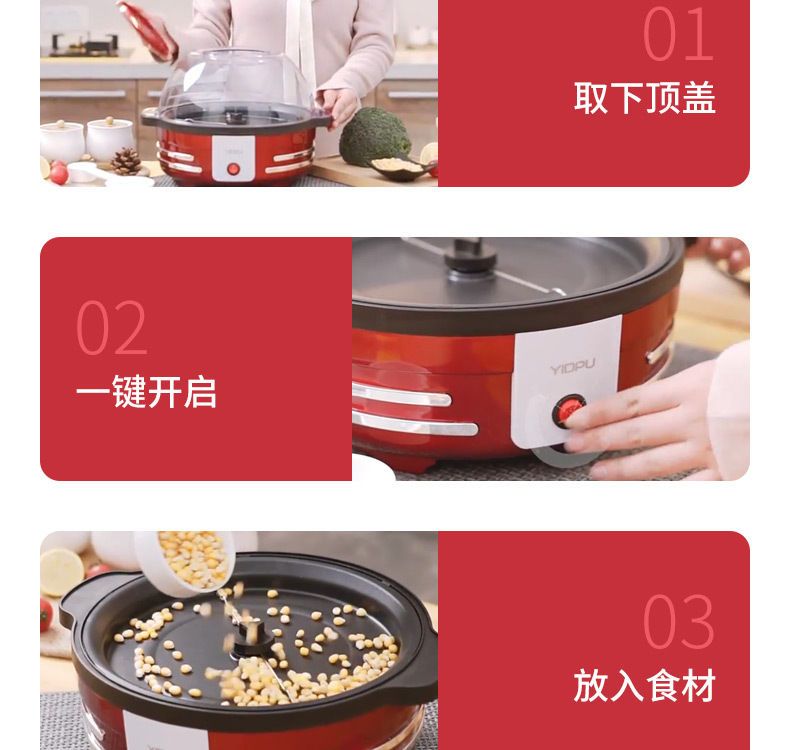 01
取下顶盖

02
一键开启

YIDPU

03
放入食材