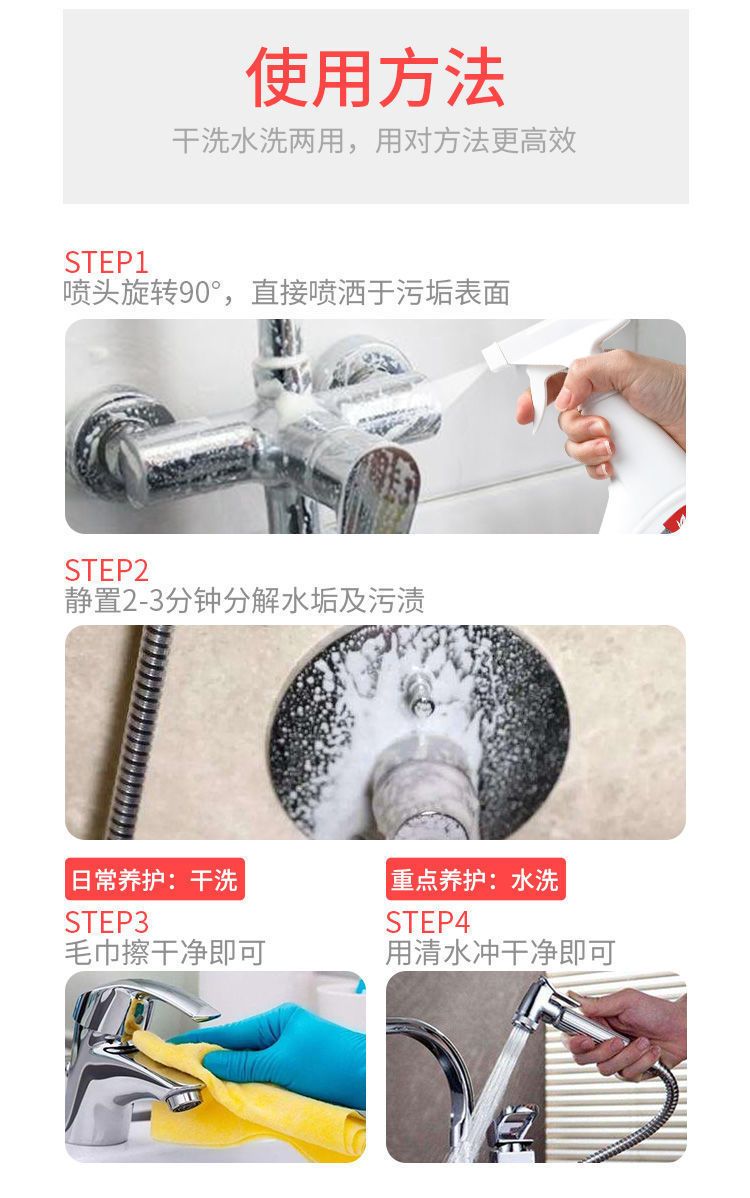 使用方法

干洗水洗两用，用对方法更高效

STEP1
喷头旋转90°，直接喷洒于污垢表面

STEP2
静置2-3分钟分解水垢及污渍

日常养护：干洗
STEP3
毛巾擦干净即可

重点养护：水洗
STEP4
用清水冲干净即可