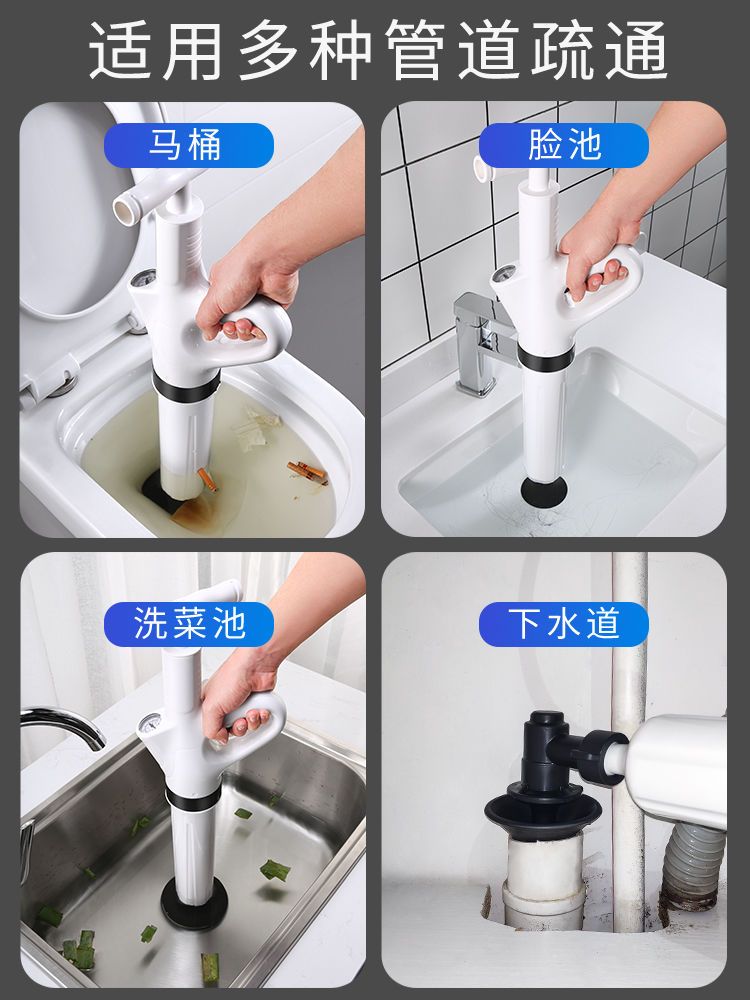 适用多种管道疏通

马桶

脸池

洗菜池

下水道