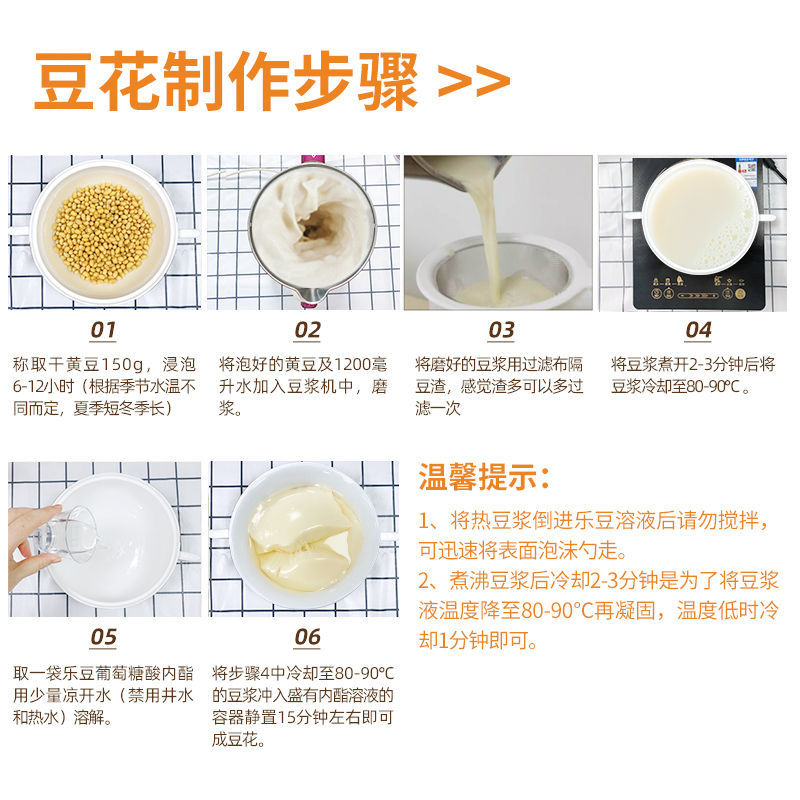 豆花制作步骤 >>

01

称取干黄豆150g，浸泡6-12小时（根据季节水温不同而定，夏季短冬季长）

02

将泡好的黄豆及1200毫升水加入豆浆机中，磨浆。

03

将磨好的豆浆用过滤布隔豆渣，感觉渣多可以多过滤一次

04

将豆浆煮开2-3分钟后将豆浆冷却至80-90℃。

05

取一袋乐豆葡萄糖酸内酯用少量凉开水（禁用井水和热水）溶解。

06

将步骤4中冷却至80-90℃的豆浆冲入盛有内酯溶液的容器静置15分钟左右即可成豆花。

温馨提示：

1、将热豆浆倒进乐豆溶液后请勿搅拌，可迅速将表面泡沫勺走。

2、煮沸豆浆后冷却2-3分钟是为了将豆浆液温度降至80-90℃再凝固，温度低时冷却1分钟即可。