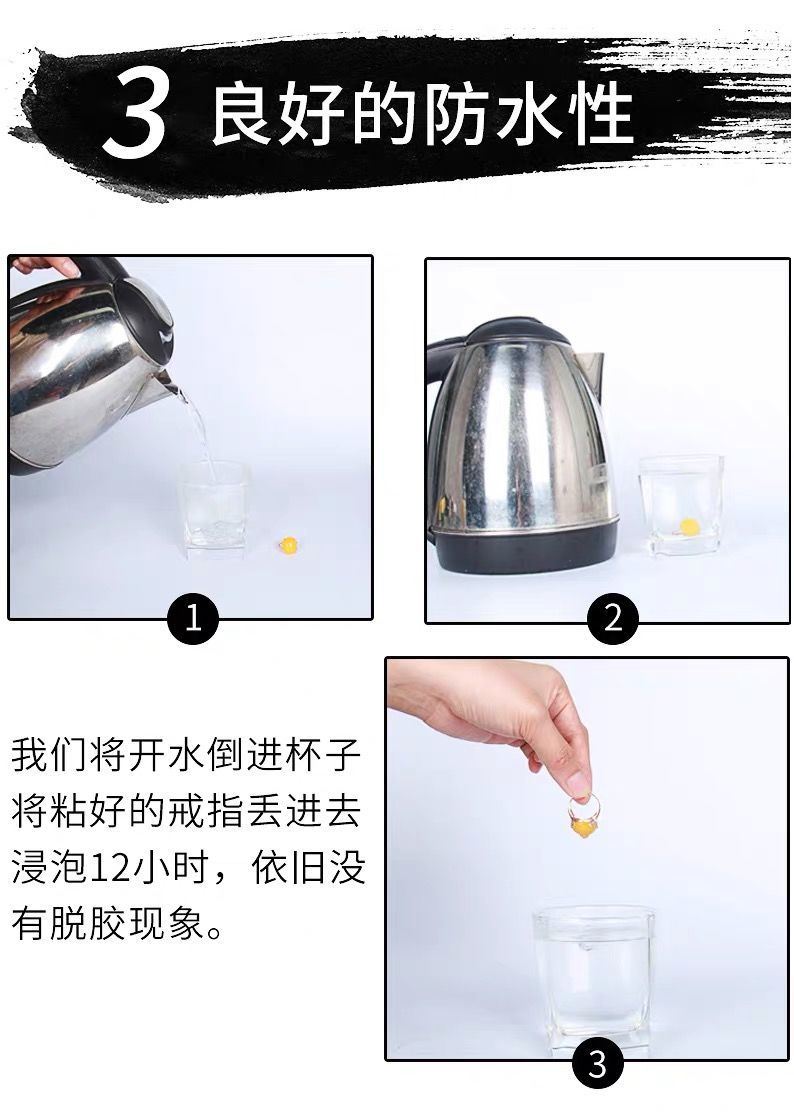 3 良好的防水性

1

2

我们将开水倒进杯子将粘好的戒指丢进去浸泡12小时，依旧没有脱胶现象。

3