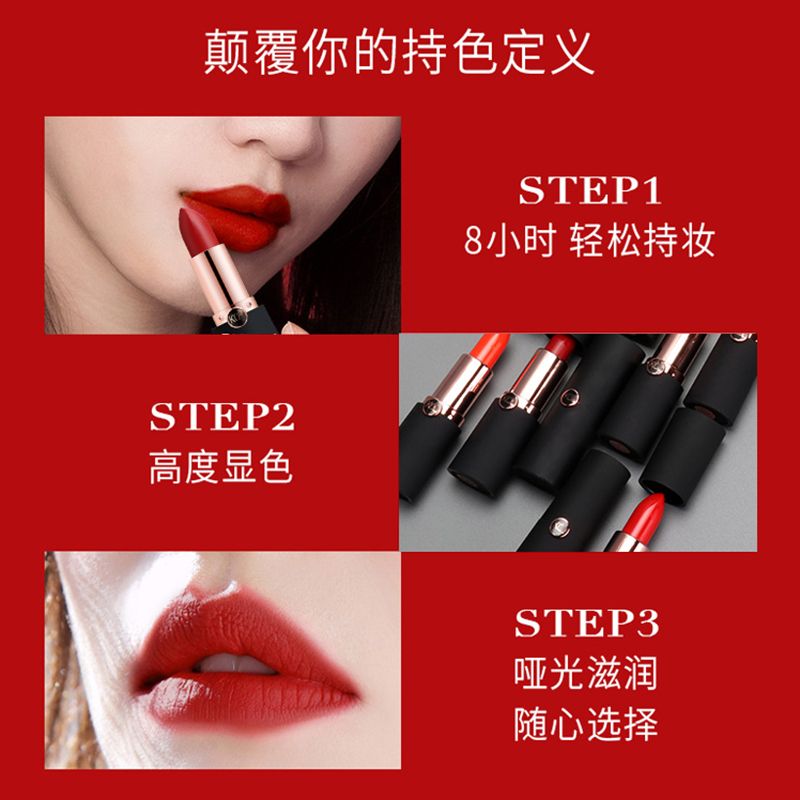 颠覆你的持色定义

STEP1
8小时 轻松持妆

STEP2
高度显色

STEP3
哑光滋润
随心选择