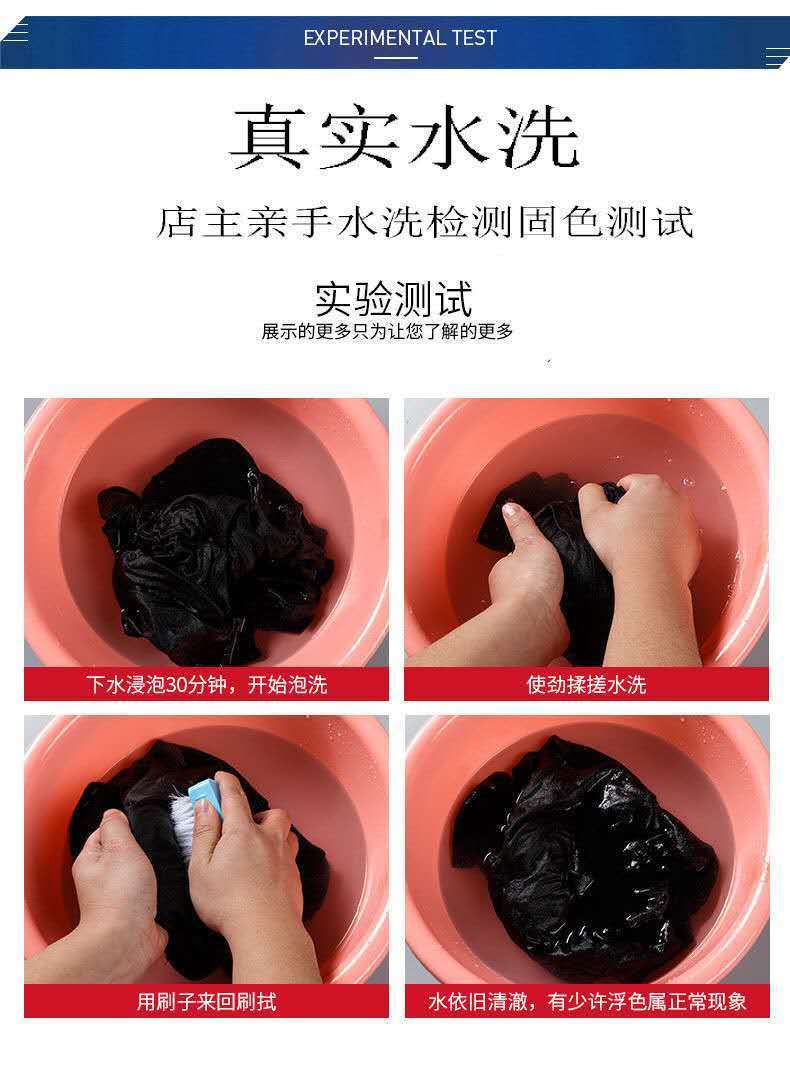 EXPERIMENTAL TEST

真实水洗

店主亲手水洗检测固色测试

实验测试
展示的更多只为让您了解的更多

下水浸泡30分钟，开始泡洗

使劲揉搓水洗

用刷子来回刷拭

水依旧清澈，有少许浮色属正常现象