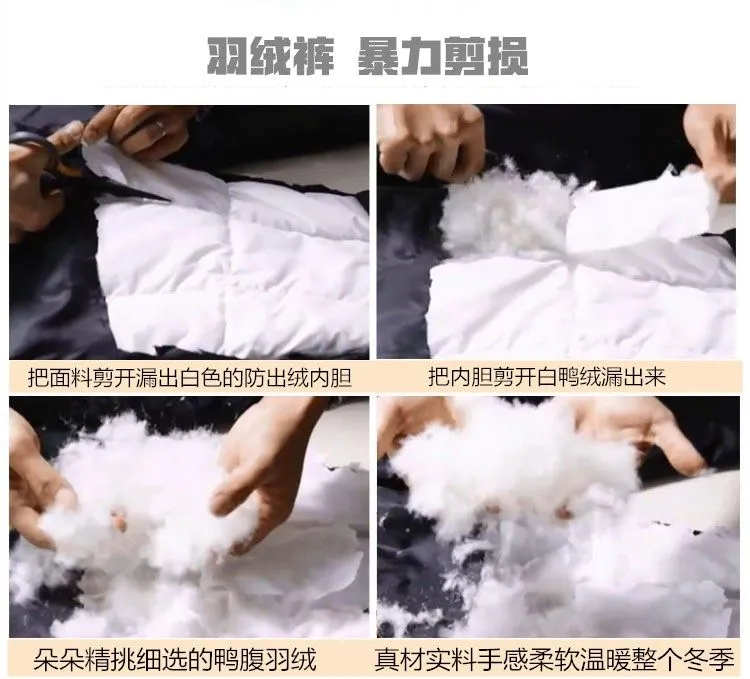 羽绒裤 暴力剪损

把面料剪开漏出白色的防出绒内胆

把内胆剪开白鸭绒漏出来

朵朵精挑细选的鸭腹羽绒

真材实料手感柔软温暖整个冬季