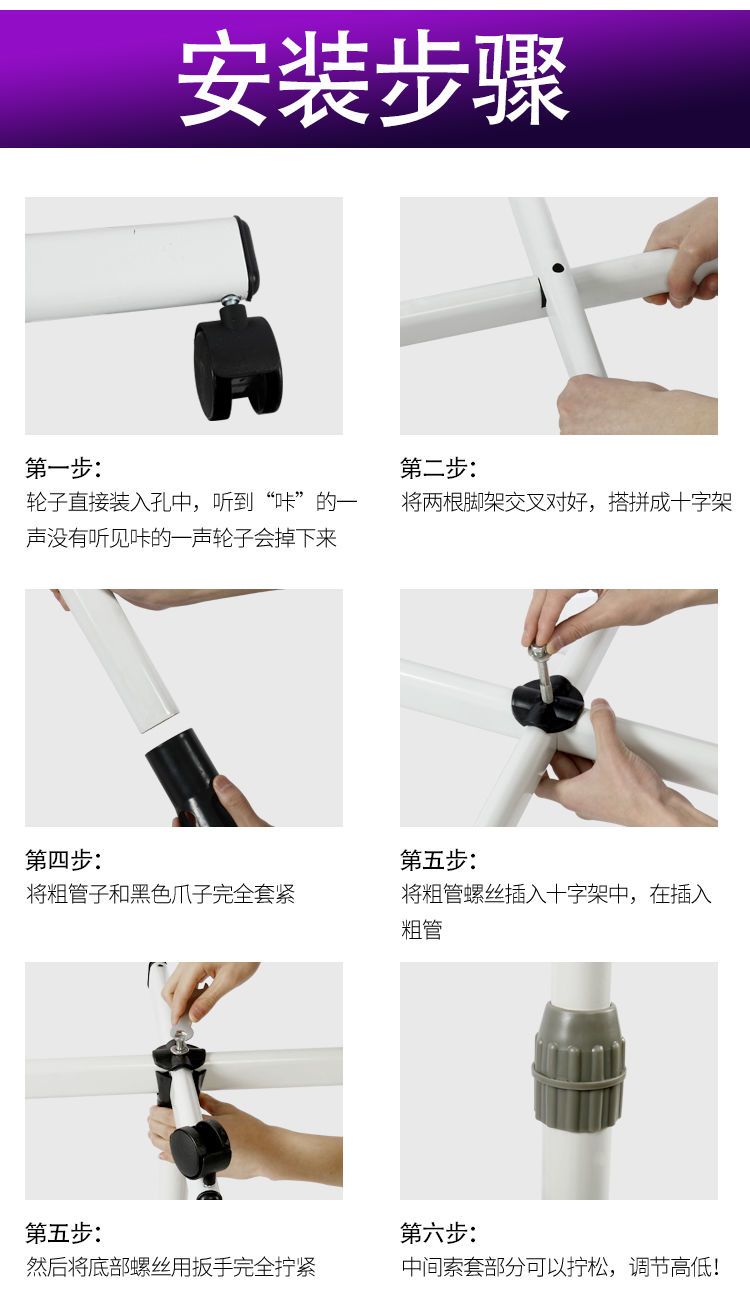 安装步骤

第一步：
轮子直接装入孔中，听到“咔”的一声没有听见咔的一声轮子会掉下来

第二步：
将两根脚架交叉对好，搭拼成十字架

第四步：
将粗管子和黑色爪子完全套紧

第五步：
将粗管螺丝插入十字架中，在插入粗管

第五步：
然后将底部螺丝用扳手完全拧紧

第六步：
中间索套部分可以拧松，调节高低！