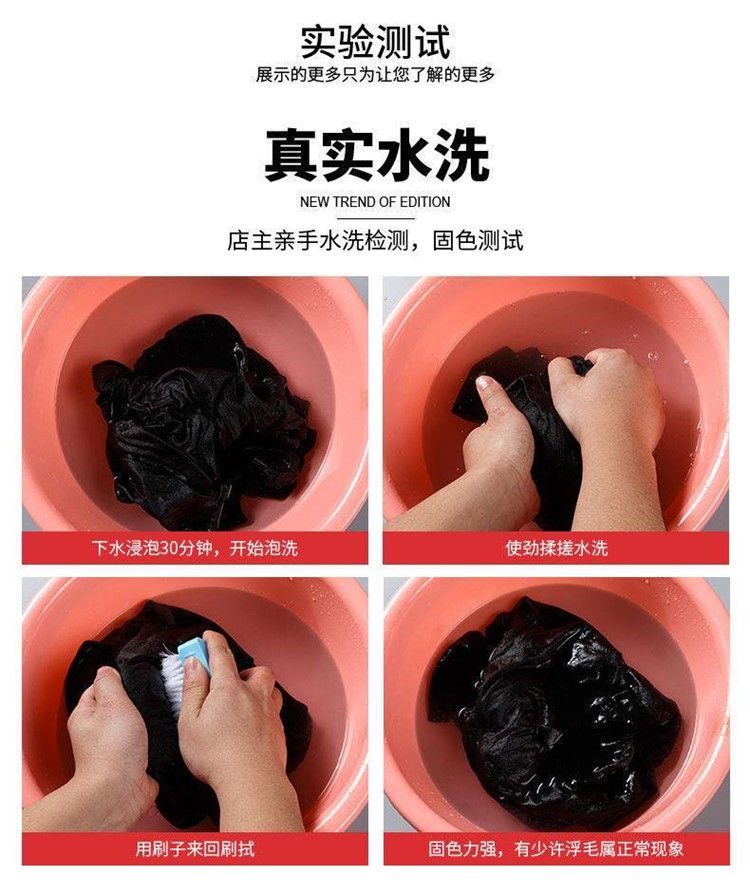 实验测试
展示的更多只为让您了解的更多

真实水洗
NEW TREND OF EDITION
店主亲手水洗检测，固色测试

下水浸泡30分钟，开始泡洗

使劲揉搓水洗

用刷子来回刷拭

固色力强，有少许浮毛属正常现象