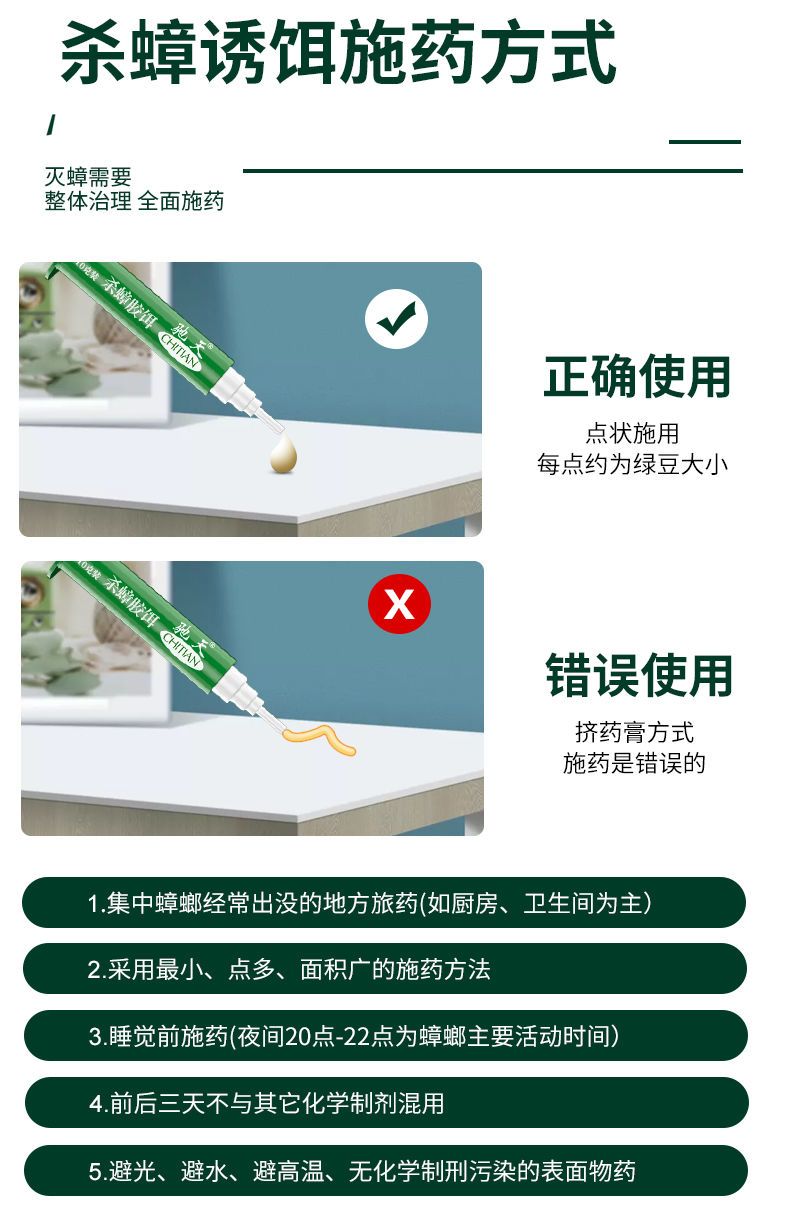 杀蟑诱饵施药方式

/

灭蟑需要
整体治理 全面施药

杀蟑胶饵 驰天 CHITIAN

正确使用

点状施用
每点约为绿豆大小

杀蟑胶饵 驰天 CHITIAN

X

错误使用

挤药膏方式
施药是错误的

1.集中蟑螂经常出没的地方旅药(如厨房、卫生间为主)

2.采用最小、点多、面积广的施药方法

3.睡觉前施药(夜间20点-22点为蟑螂主要活动时间)

4.前后三天不与其它化学制剂混用

5.避光、避水、避高温、无化学制刑污染的表面物药