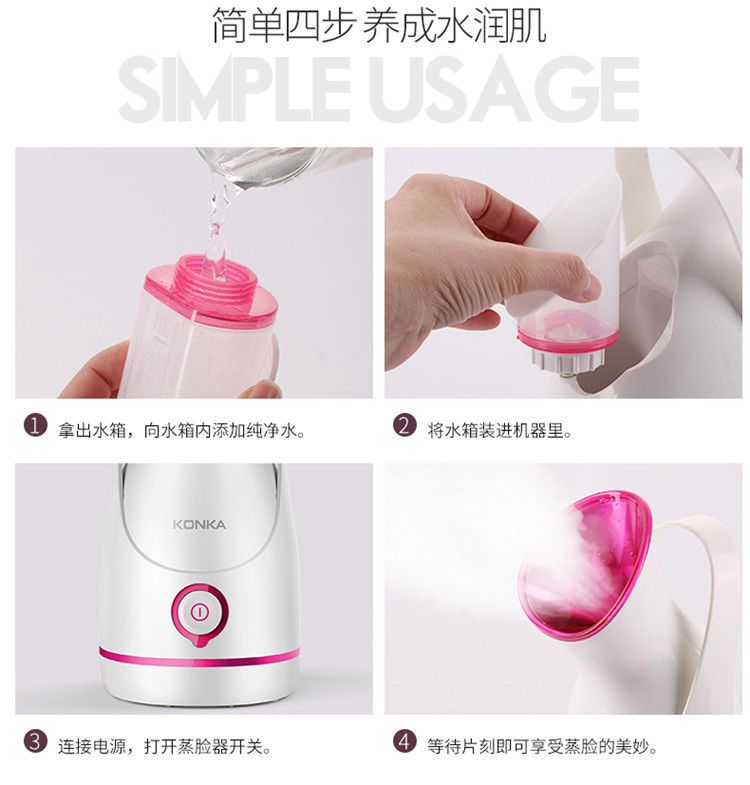 简单四步 养成水润肌
SIMPLE USAGE

1 拿出水箱，向水箱内添加纯净水。

2 将水箱装进机器里。

KONKA

3 连接电源，打开蒸脸器开关。

4 等待片刻即可享受蒸脸的美妙。