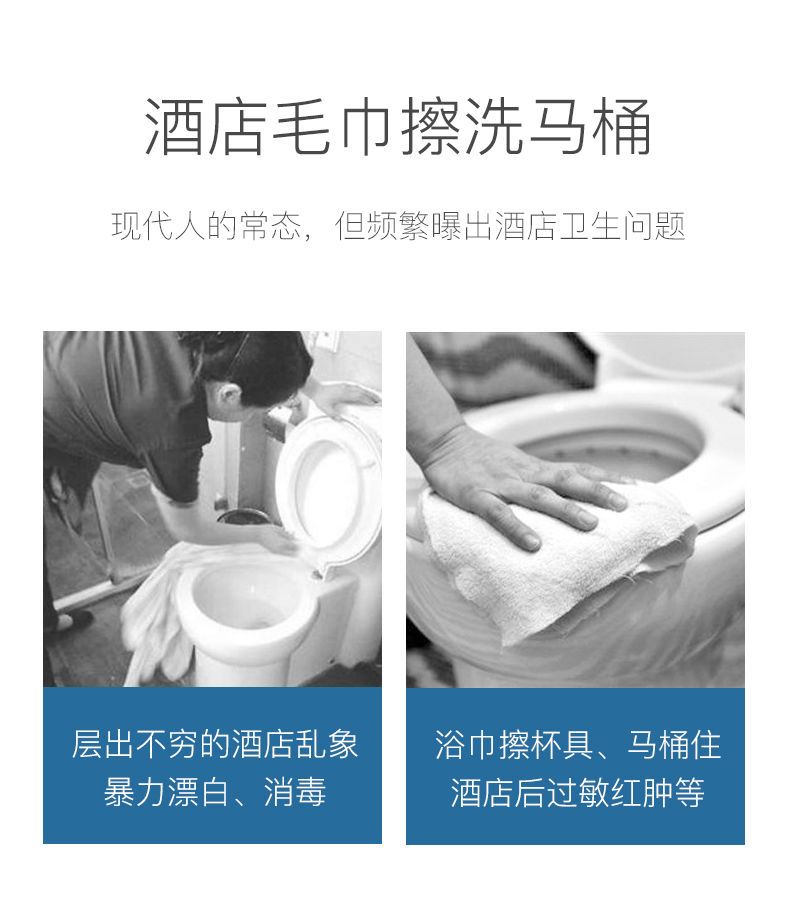 酒店毛巾擦洗马桶

现代人的常态，但频繁曝出酒店卫生问题

层出不穷的酒店乱象
暴力漂白、消毒

浴巾擦杯具、马桶住
酒店后过敏红肿等