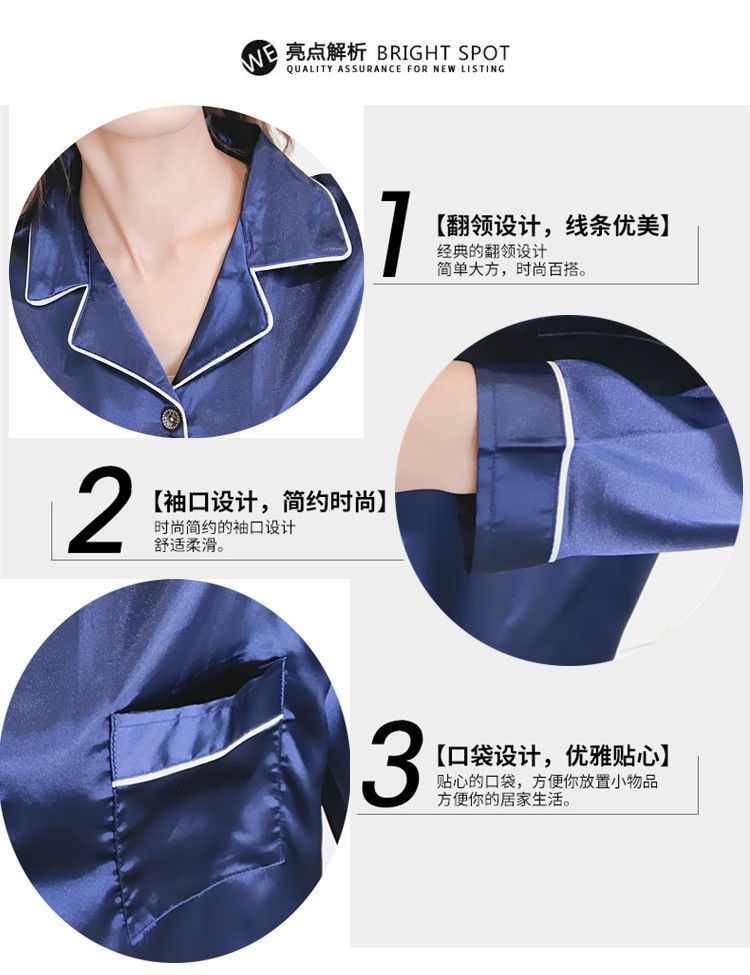 WE 亮点解析 BRIGHT SPOT
QUALITY ASSURANCE FOR NEW LISTING

1 【翻领设计，线条优美】
经典的翻领设计
简单大方，时尚百搭。

2 【袖口设计，简约时尚】
时尚简约的袖口设计
舒适柔滑。

3 【口袋设计，优雅贴心】
贴心的口袋，方便你放置小物品
方便你的居家生活。