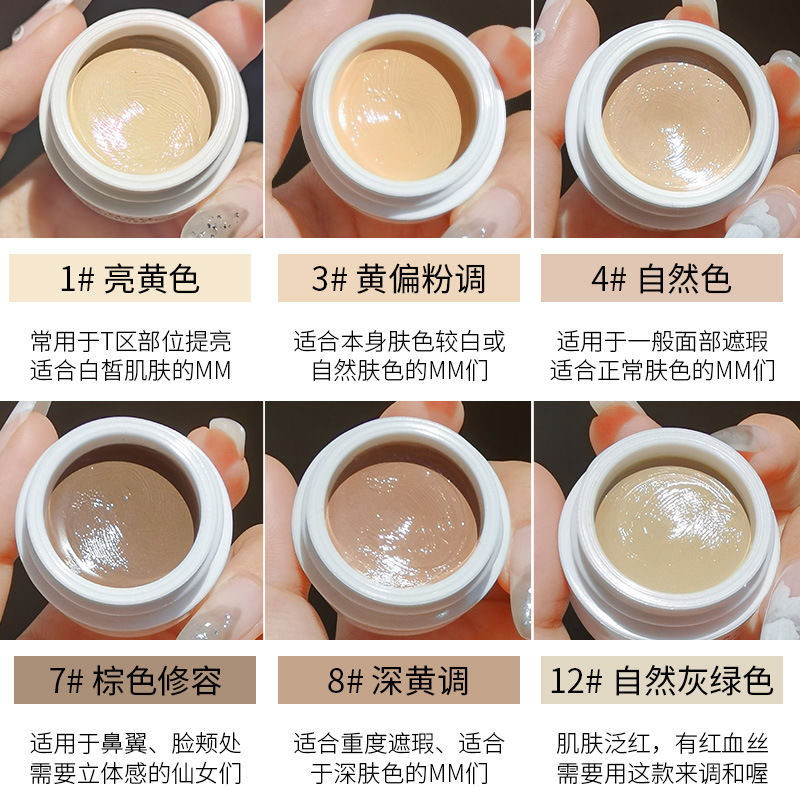 1# 亮黄色

常用于T区部位提亮
适合白皙肌肤的MM

3# 黄偏粉调

适合本身肤色较白或
自然肤色的MM们

4# 自然色

适用于一般面部遮瑕
适合正常肤色的MM们

7# 棕色修容

适用于鼻翼、脸颊处
需要立体感的仙女们

8# 深黄调

适合重度遮瑕、适合
于深肤色的MM们

12# 自然灰绿色

肌肤泛红，有红血丝
需要用这款来调和喔