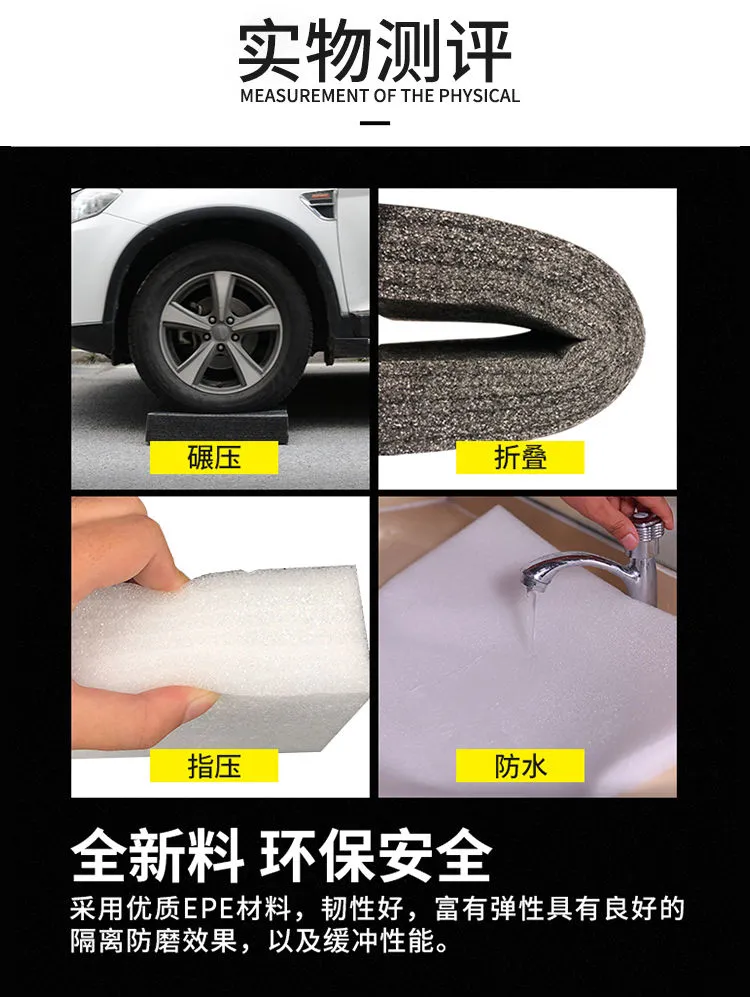 实物测评
MEASUREMENT OF THE PHYSICAL

碾压

折叠

指压

防水

全新料 环保安全

采用优质EPE材料，韧性好，富有弹性具有良好的隔离防磨效果，以及缓冲性能。