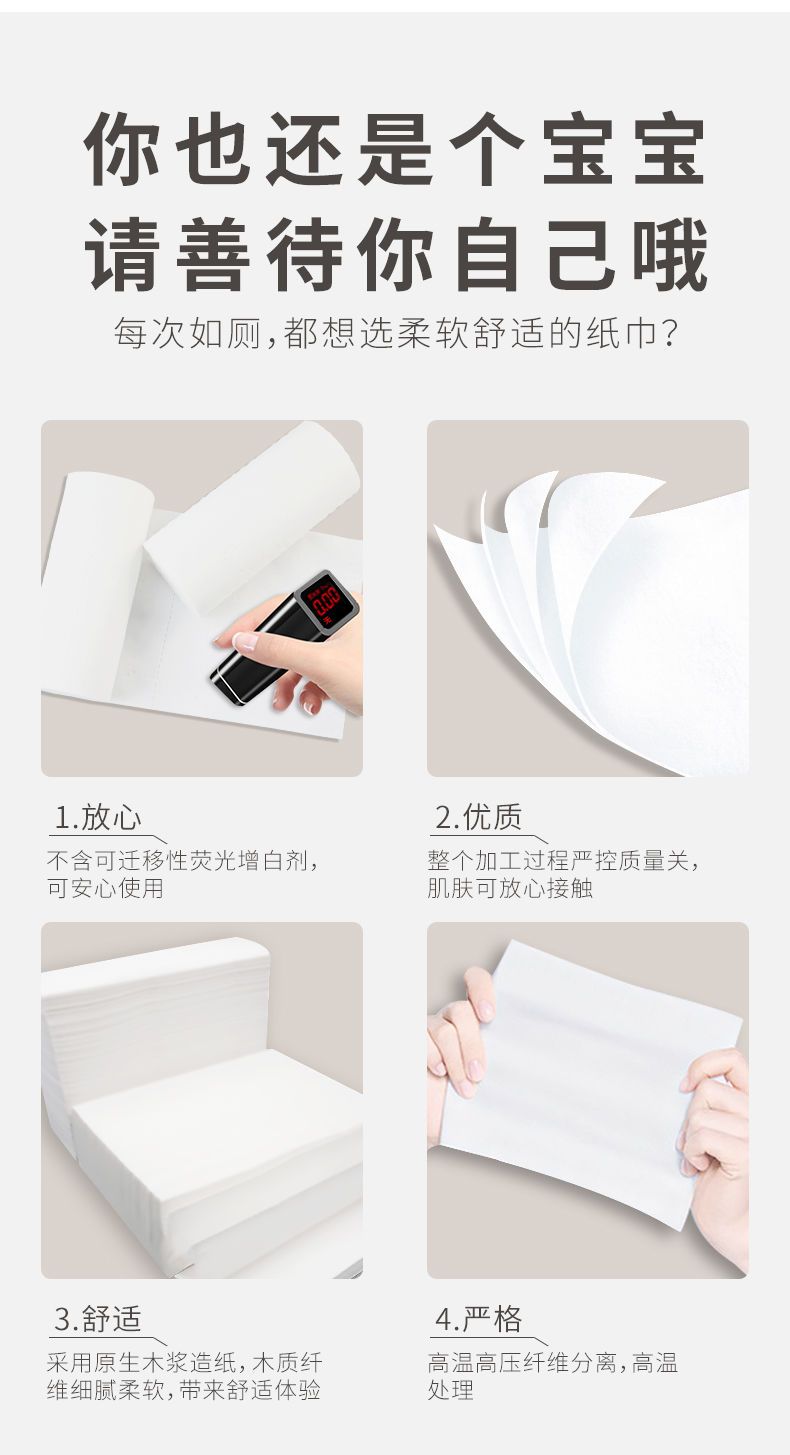 你也还是个宝宝
请善待你自己哦
每次如厕,都想选柔软舒适的纸巾?

0.00

1.放心
不含可迁移性荧光增白剂,可安心使用

2.优质
整个加工过程严控质量关,肌肤可放心接触

3.舒适
采用原生木浆造纸,木质纤维细腻柔软,带来舒适体验

4.严格
高温高压纤维分离,高温处理