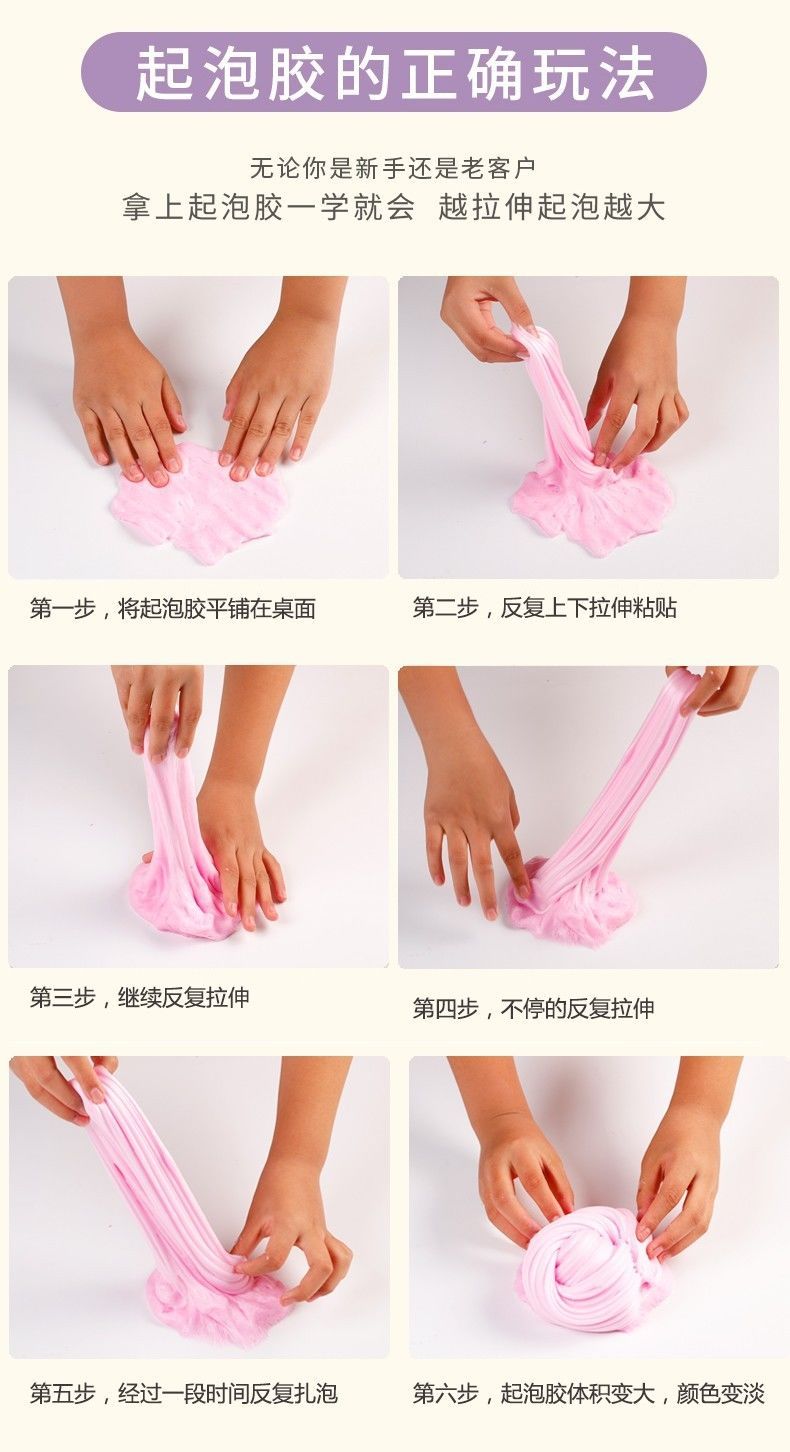 起泡胶的正确玩法

无论你是新手还是老客户
拿上起泡胶一学就会 越拉伸起泡越大

第一步，将起泡胶平铺在桌面

第二步，反复上下拉伸粘贴

第三步，继续反复拉伸

第四步，不停的反复拉伸

第五步，经过一段时间反复扎泡

第六步，起泡胶体积变大，颜色变淡