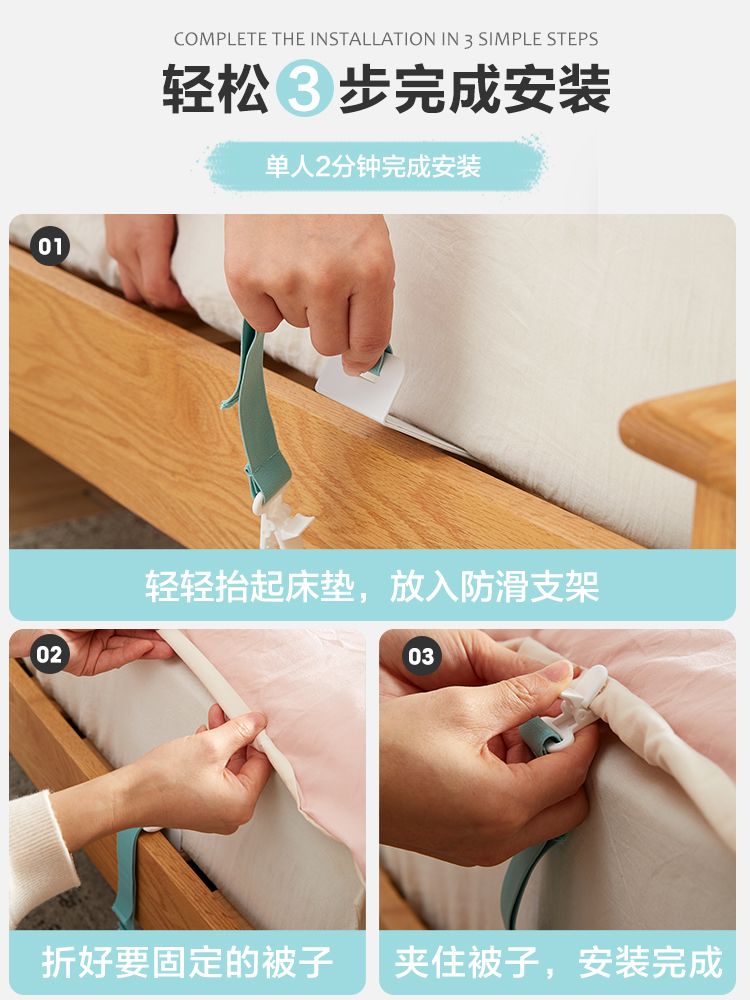 COMPLETE THE INSTALLATION IN 3 SIMPLE STEPS

轻松3步完成安装

单人2分钟完成安装

01

轻轻抬起床垫，放入防滑支架

02

折好要固定的被子

03

夹住被子，安装完成