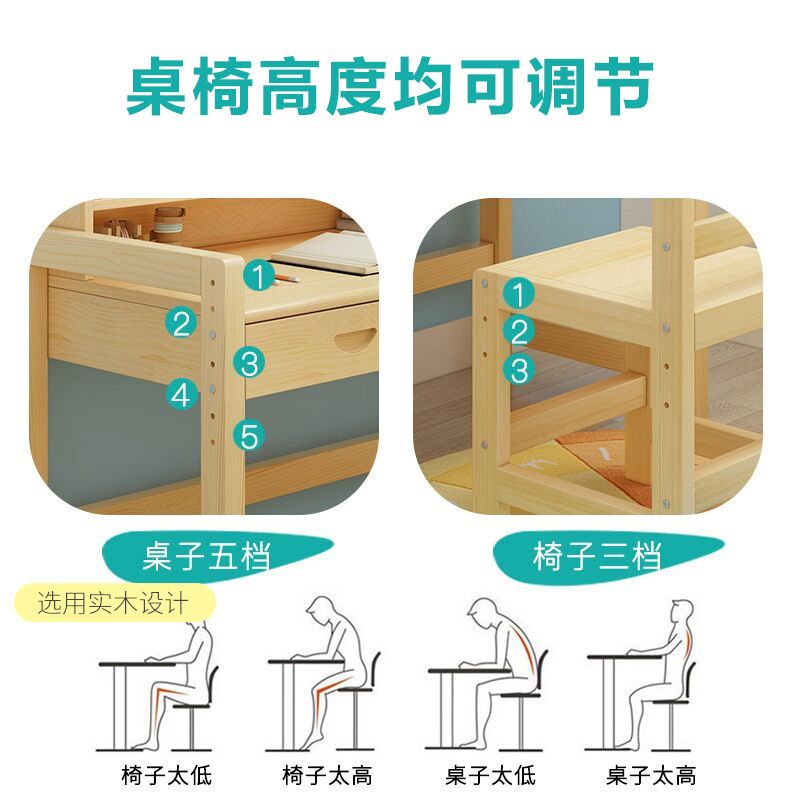 桌椅高度均可调节

1
2
3
4
5

1
2
3

桌子五档

椅子三档

选用实木设计

椅子太低

椅子太高

桌子太低

桌子太高