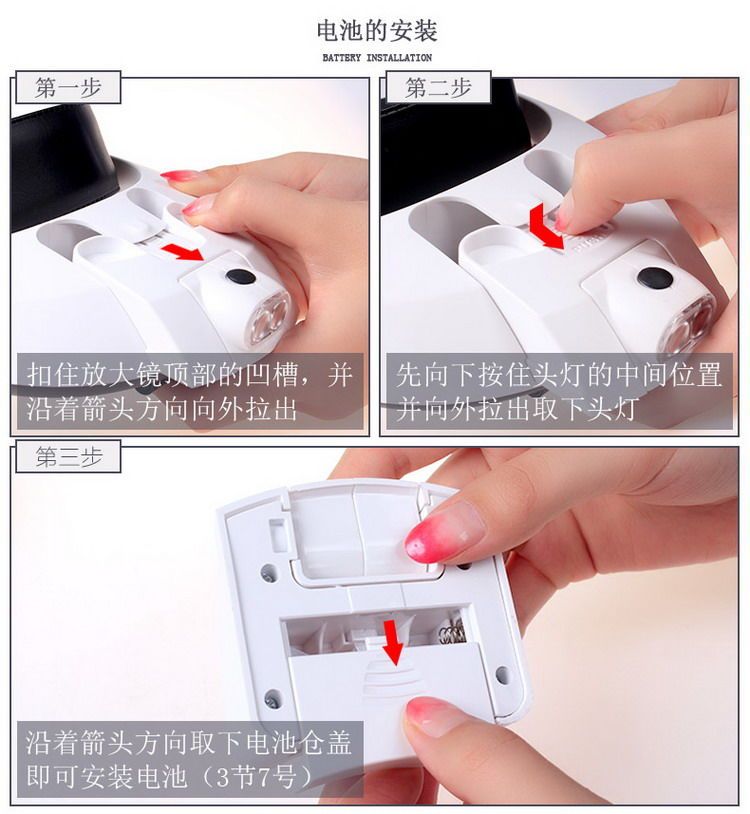 电池的安装

BATTERY INSTALLATION

第一步

扣住放大镜顶部的凹槽，并沿着箭头方向向外拉出

第二步

先向下按住头灯的中间位置并向外拉出取下头灯

第三步

沿着箭头方向取下电池仓盖即可安装电池（3节7号）