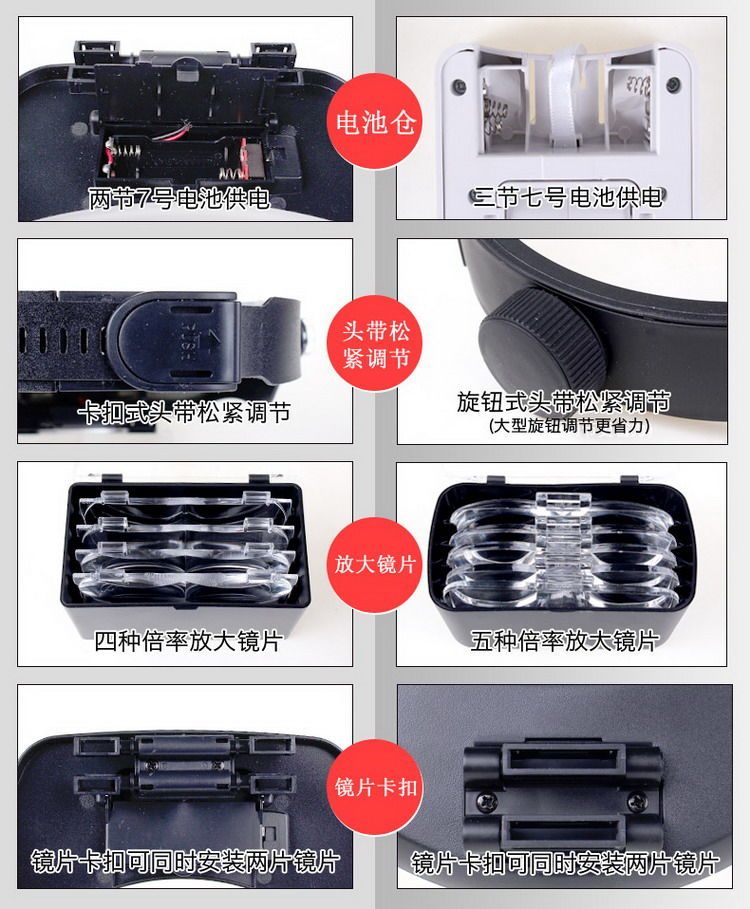 电池仓

两节7号电池供电

三节七号电池供电

头带松紧调节

卡扣式头带松紧调节

旋钮式头带松紧调节
(大型旋钮调节更省力)

放大镜片

四种倍率放大镜片

五种倍率放大镜片

镜片卡扣

镜片卡扣可同时安装两片镜片

镜片卡扣可同时安装两片镜片