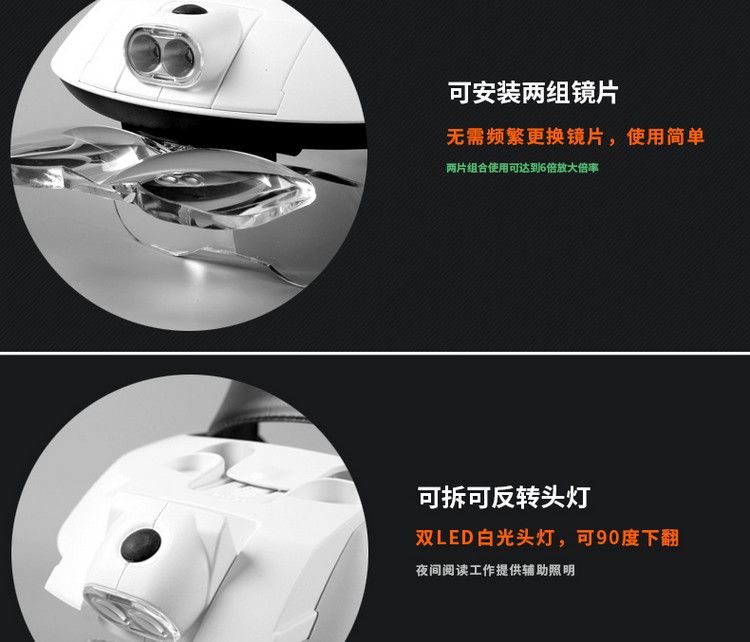 可安装两组镜片

无需频繁更换镜片，使用简单

两片组合使用可达到6倍放大倍率

可拆可反转头灯

双LED白光头灯，可90度下翻

夜间阅读工作提供辅助照明