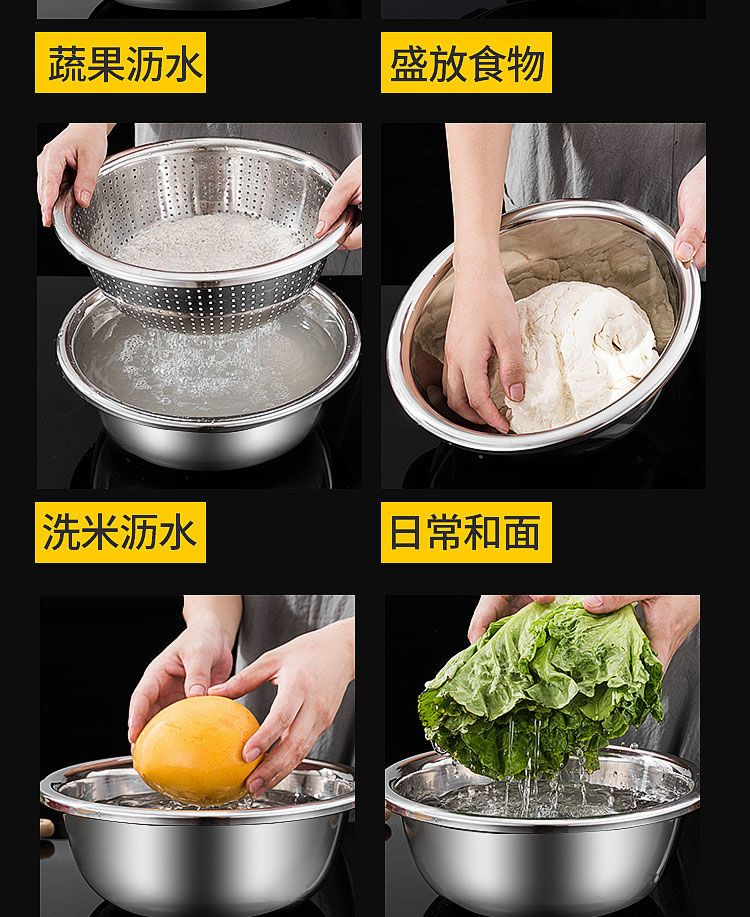 蔬果沥水

盛放食物

洗米沥水

日常和面