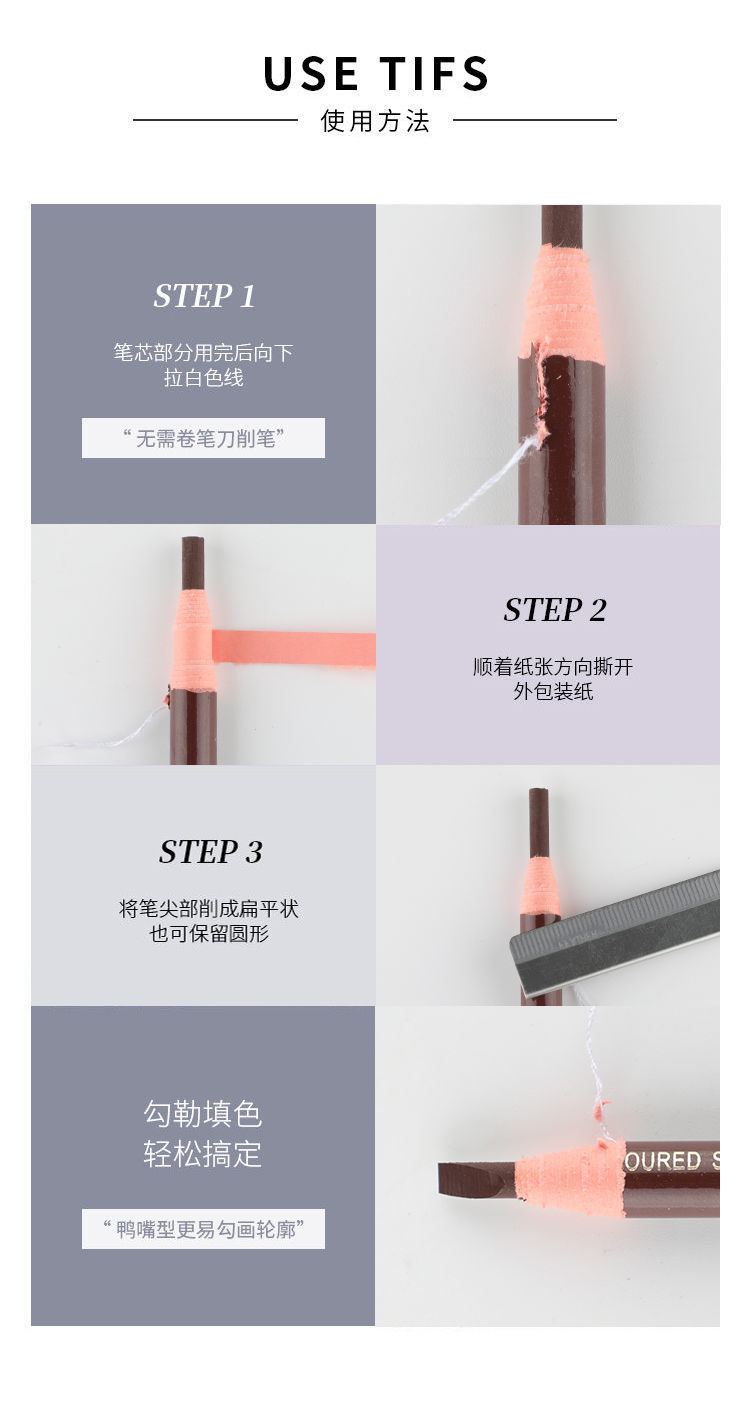 USE TIFS
使用方法

STEP 1
笔芯部分用完后向下拉白色线

“无需卷笔刀削笔”

STEP 2
顺着纸张方向撕开外包装纸

STEP 3
将笔尖部削成扁平状也可保留圆形

勾勒填色
轻松搞定

“鸭嘴型更易勾画轮廓”

OURED S