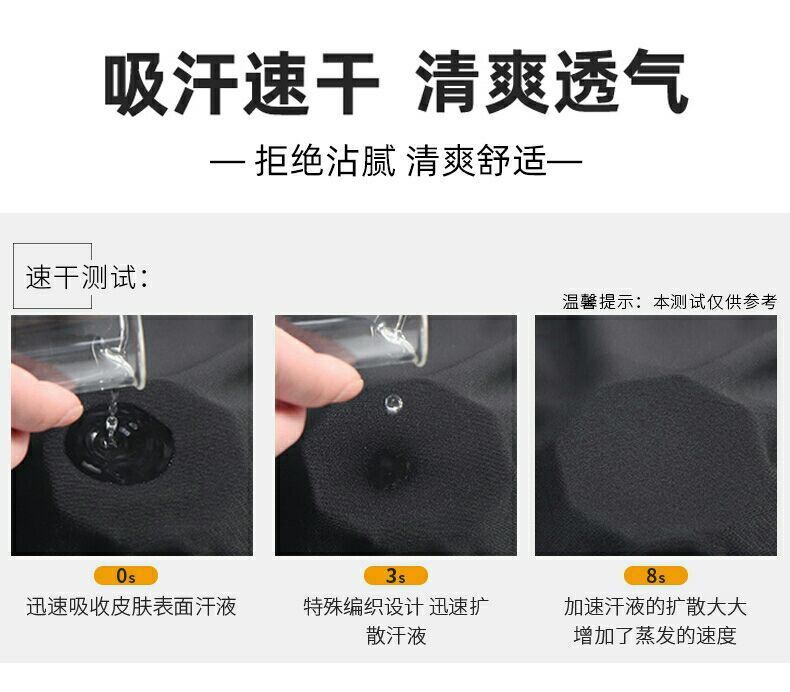 吸汗速干 清爽透气

— 拒绝沾腻 清爽舒适—

速干测试：

温馨提示：本测试仅供参考

0s
迅速吸收皮肤表面汗液

3s
特殊编织设计 迅速扩散汗液

8s
加速汗液的扩散大大增加了蒸发的速度