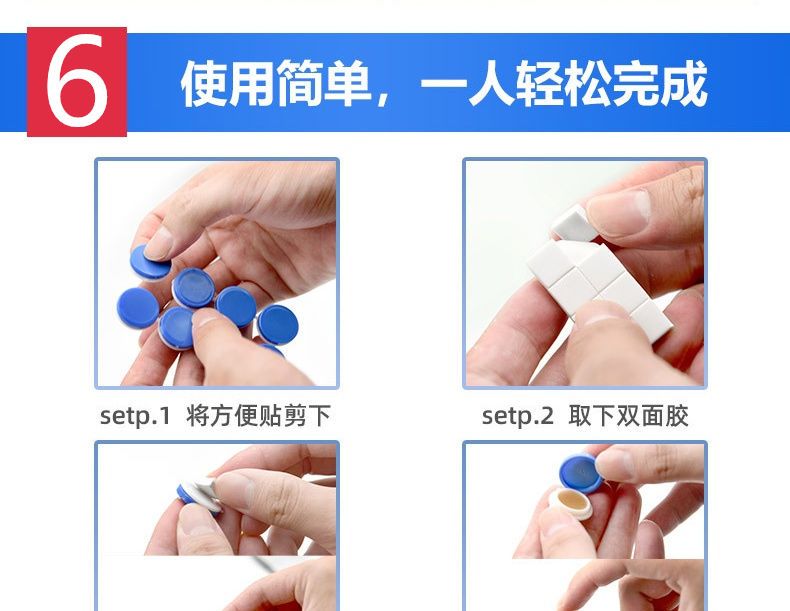 6 使用简单，一人轻松完成

setp.1 将方便贴剪下

setp.2 取下双面胶