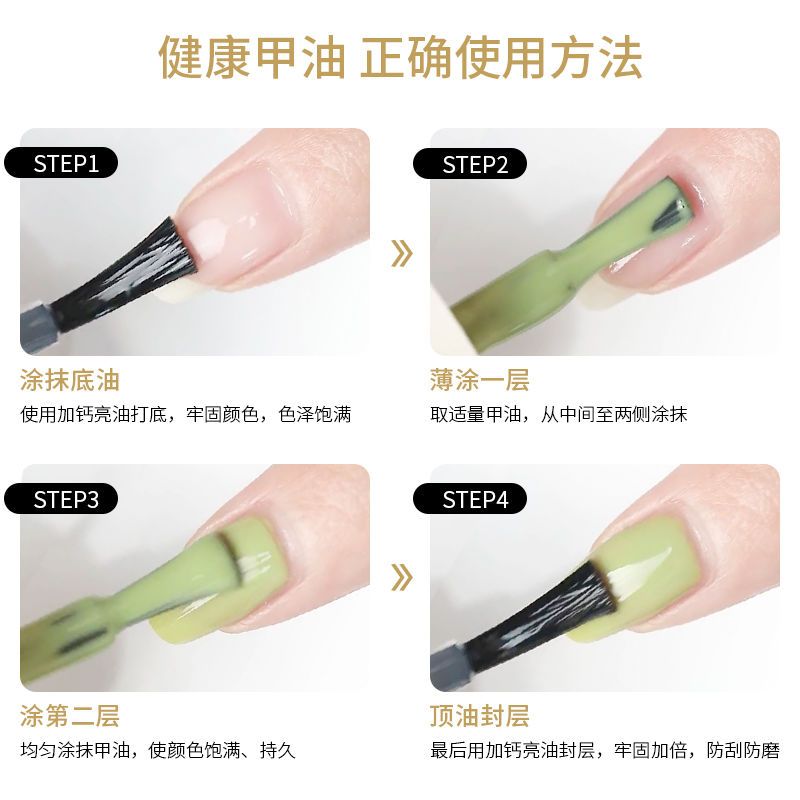 健康甲油 正确使用方法

STEP1
涂抹底油
使用加钙亮油打底，牢固颜色，色泽饱满

STEP2
薄涂一层
取适量甲油，从中间至两侧涂抹

STEP3
涂第二层
均匀涂抹甲油，使颜色饱满、持久

STEP4
顶油封层
最后用加钙亮油封层，牢固加倍，防刮防磨