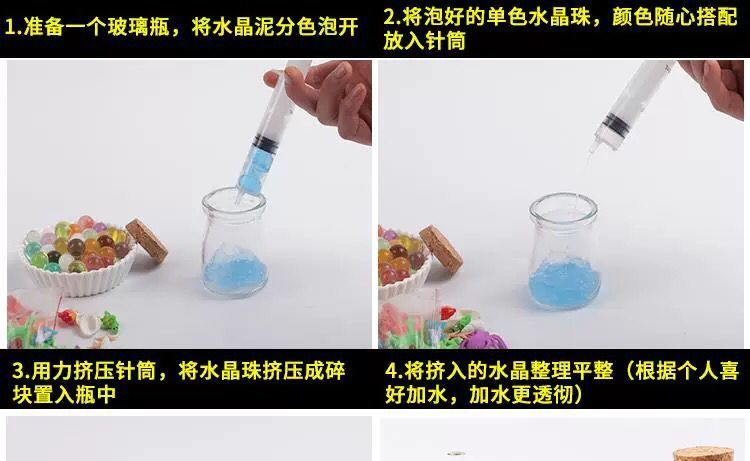 1.准备一个玻璃瓶，将水晶泥分色泡开

2.将泡好的单色水晶珠，颜色随心搭配放入针筒

3.用力挤压针筒，将水晶珠挤压成碎块置入瓶中

4.将挤入的水晶整理平整（根据个人喜好加水，加水更透彻）