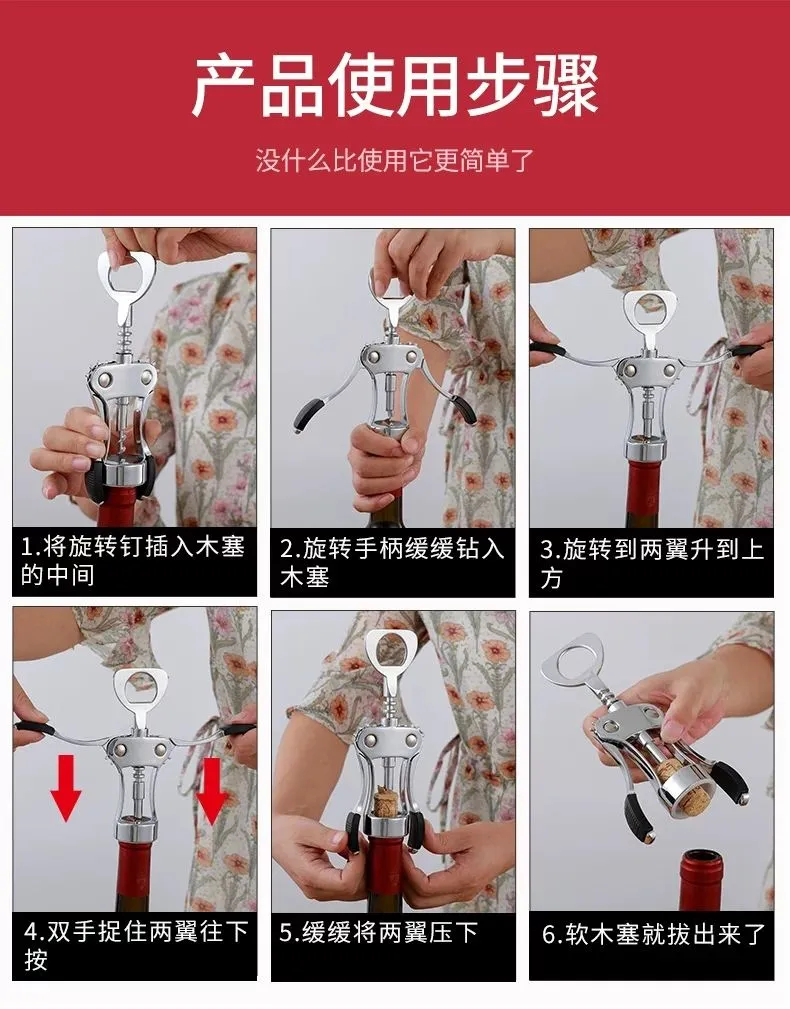 产品使用步骤

没什么比使用它更简单了

1.将旋转钉插入木塞的中间

2.旋转手柄缓缓钻入木塞

3.旋转到两翼升到上方

4.双手捉住两翼往下按

5.缓缓将两翼压下

6.软木塞就拔出来了