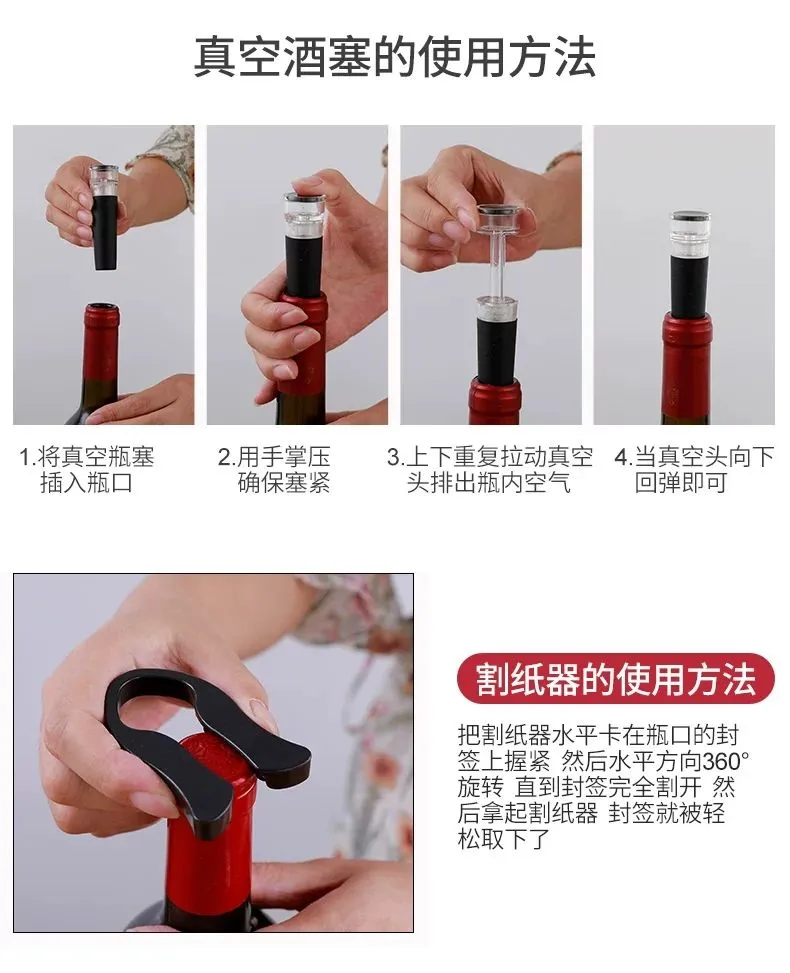 真空酒塞的使用方法

1.将真空瓶塞插入瓶口

2.用手掌压确保塞紧

3.上下重复拉动真空头排出瓶内空气

4.当真空头向下回弹即可

割纸器的使用方法

把割纸器水平卡在瓶口的封签上握紧 然后水平方向360°旋转 直到封签完全割开 然后拿起割纸器 封签就被轻松取下了