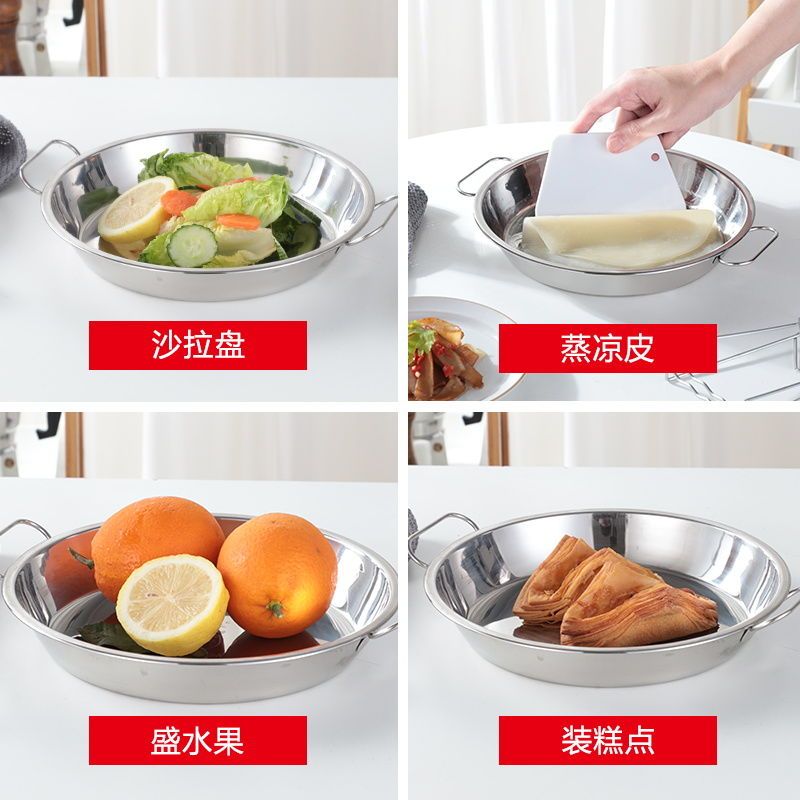 沙拉盘

蒸凉皮

盛水果

装糕点