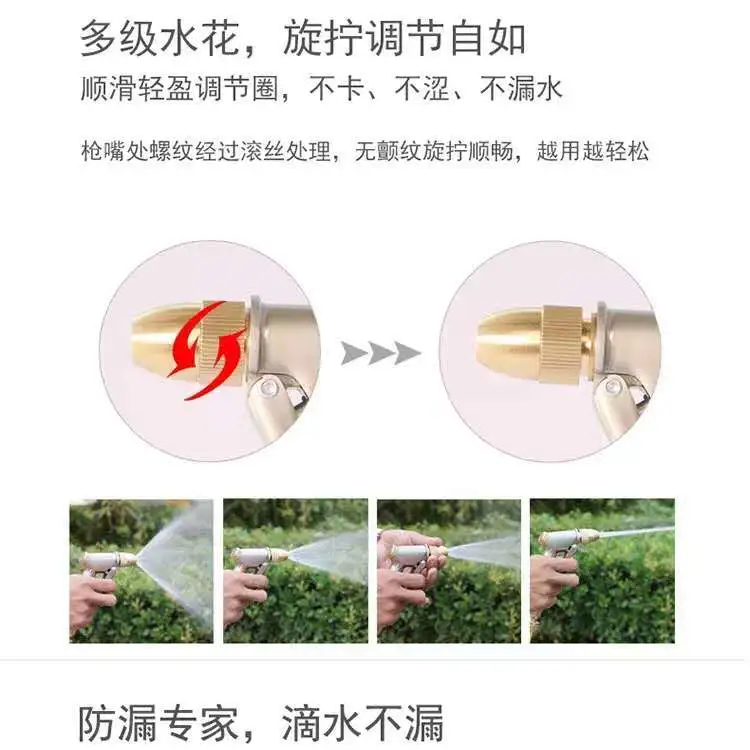 多级水花，旋拧调节自如

顺滑轻盈调节圈，不卡、不涩、不漏水

枪嘴处螺纹经过滚丝处理，无颤纹旋拧顺畅，越用越轻松

防漏专家，滴水不漏